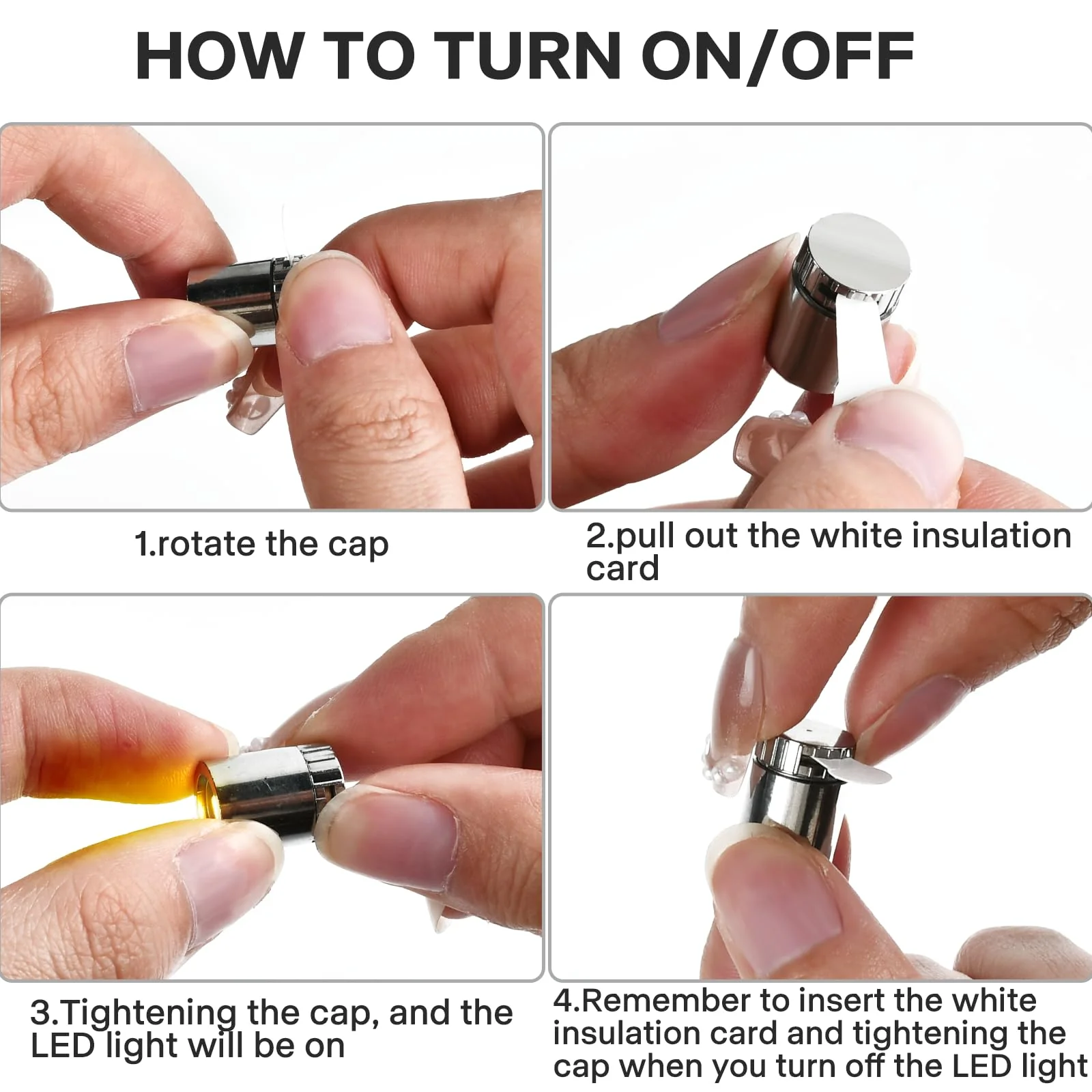 HOW TO TURN ON/OFF

1.rotate the cap

2.pull out the white insulation card

3.Tightening the cap, and the LED light will be on

4.Remember to insert the white insulation card and tightening the cap when you turn off the LED light