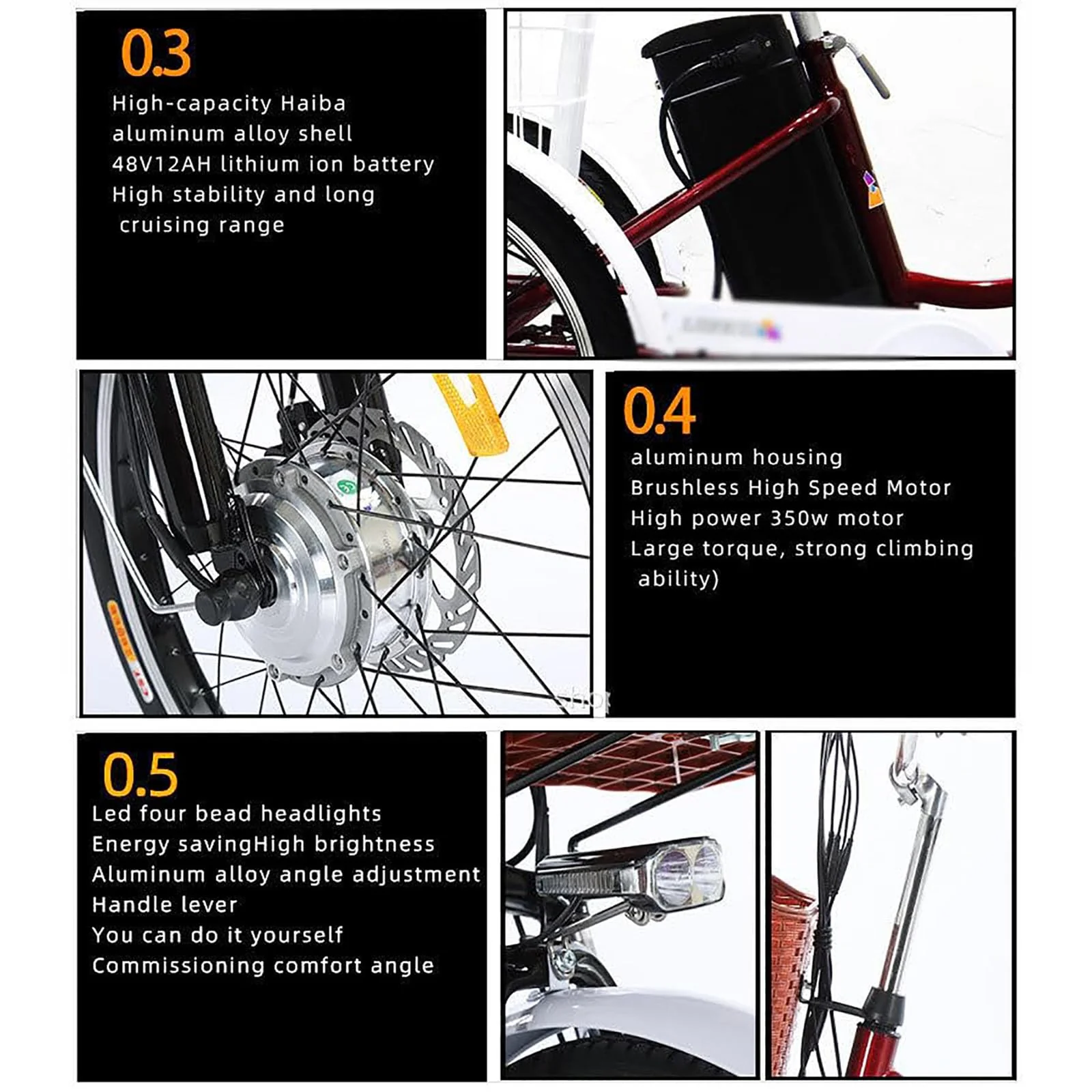 0.3
High-capacity Haiba aluminum alloy shell 48V12AH lithium ion battery High stability and long cruising range

0.4
aluminum housing Brushless High Speed Motor High power 350w motor Large torque, strong climbing ability)

0.5
Led four bead headlights Energy savingHigh brightness Aluminum alloy angle adjustment Handle lever You can do it yourself Commissioning comfort angle