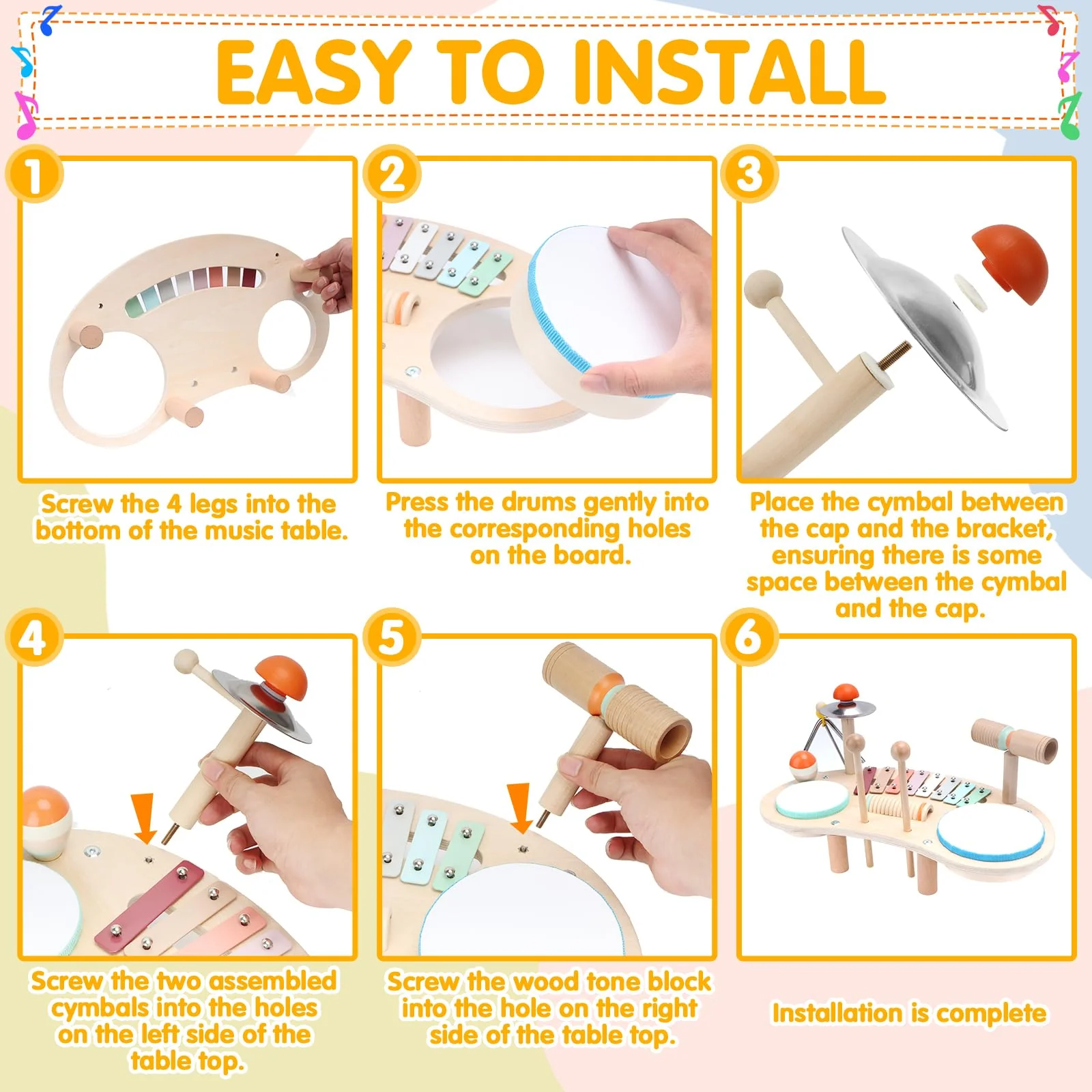 EASY TO INSTALL

1

Screw the 4 legs into the bottom of the music table.

2

Press the drums gently into the corresponding holes on the board.

3

Place the cymbal between the cap and the bracket, ensuring there is some space between the cymbal and the cap.

4

Screw the two assembled cymbals into the holes on the left side of the table top.

5

Screw the wood tone block into the hole on the right side of the table top.

6

Installation is complete