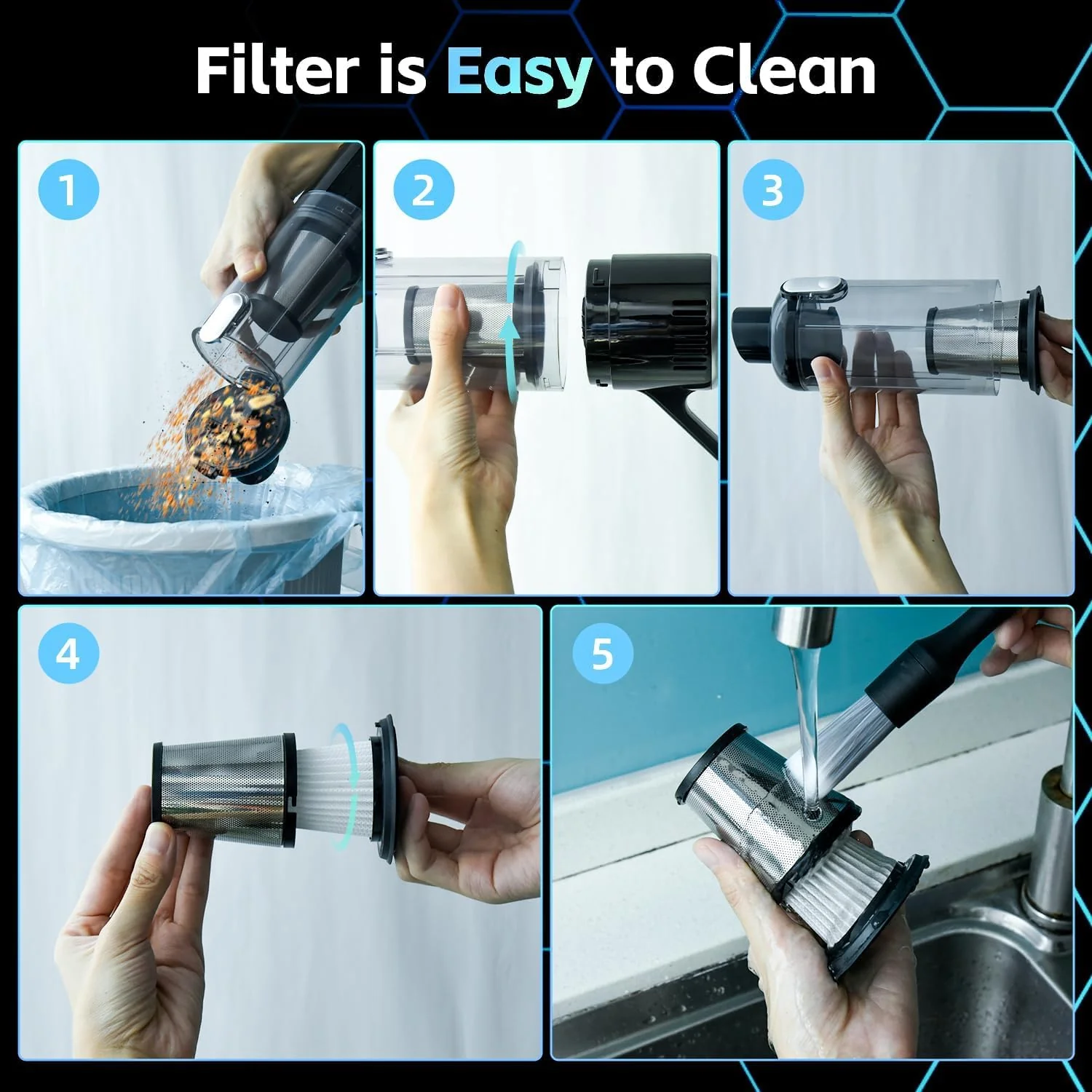 Filter is Easy to Clean

1

2

3

4

5