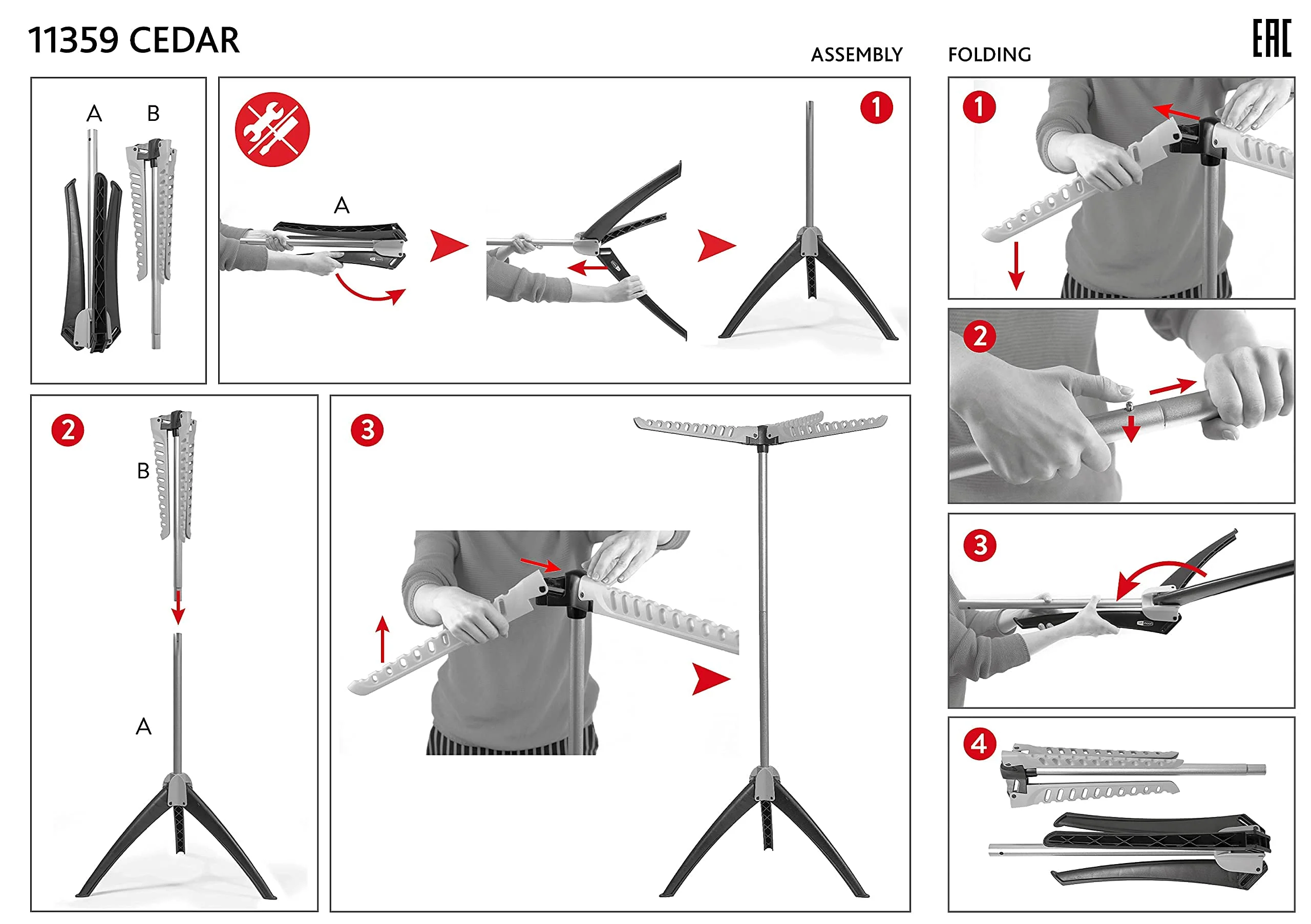 11359 CEDAR

ASSEMBLY

FOLDING

EAC

A B

A

1

2

B

A

3

1

2

3

4