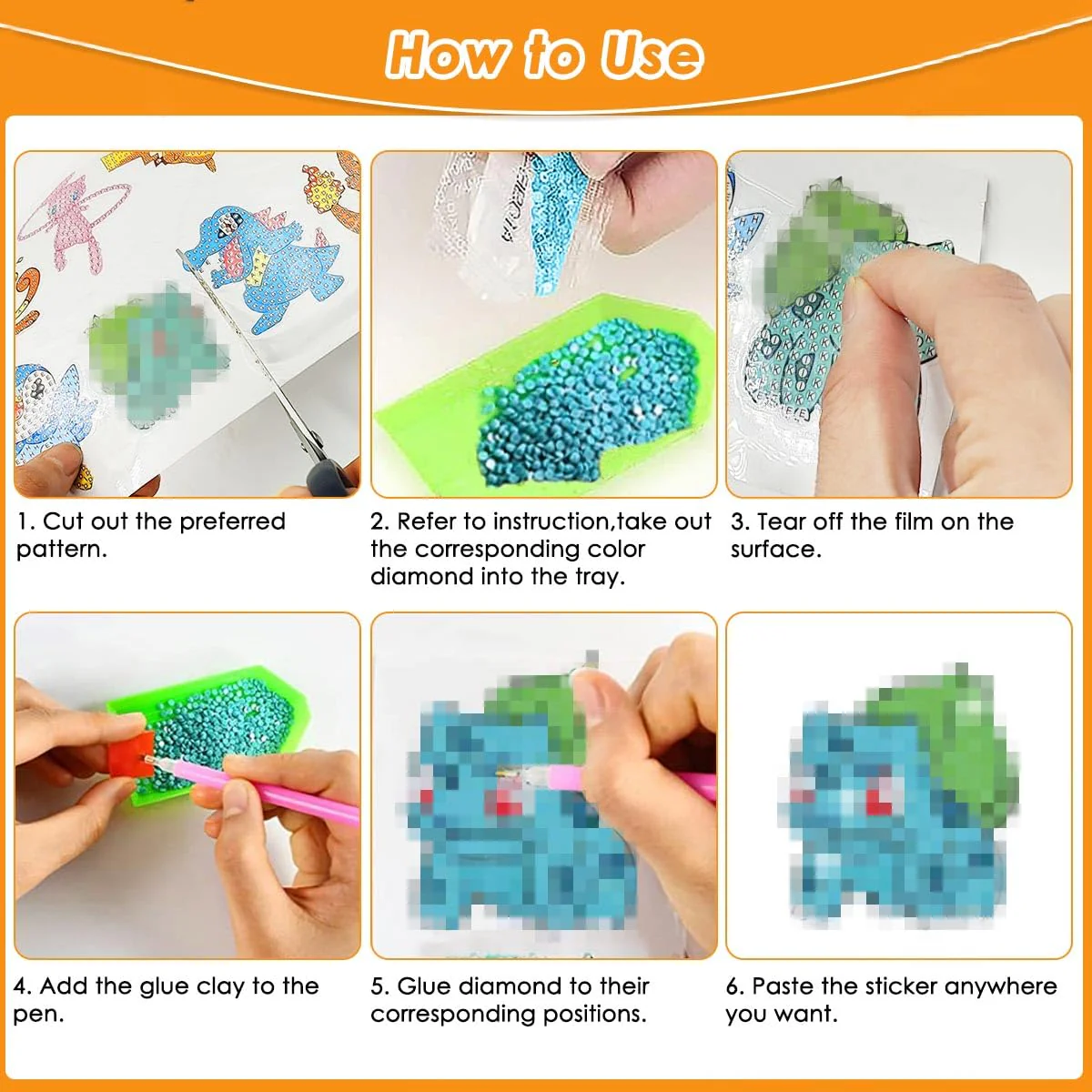 How to Use

1. Cut out the preferred pattern.

2. Refer to instruction,take out the corresponding color diamond into the tray.

3. Tear off the film on the surface.

4. Add the glue clay to the pen.

5. Glue diamond to their corresponding positions.

6. Paste the sticker anywhere you want.