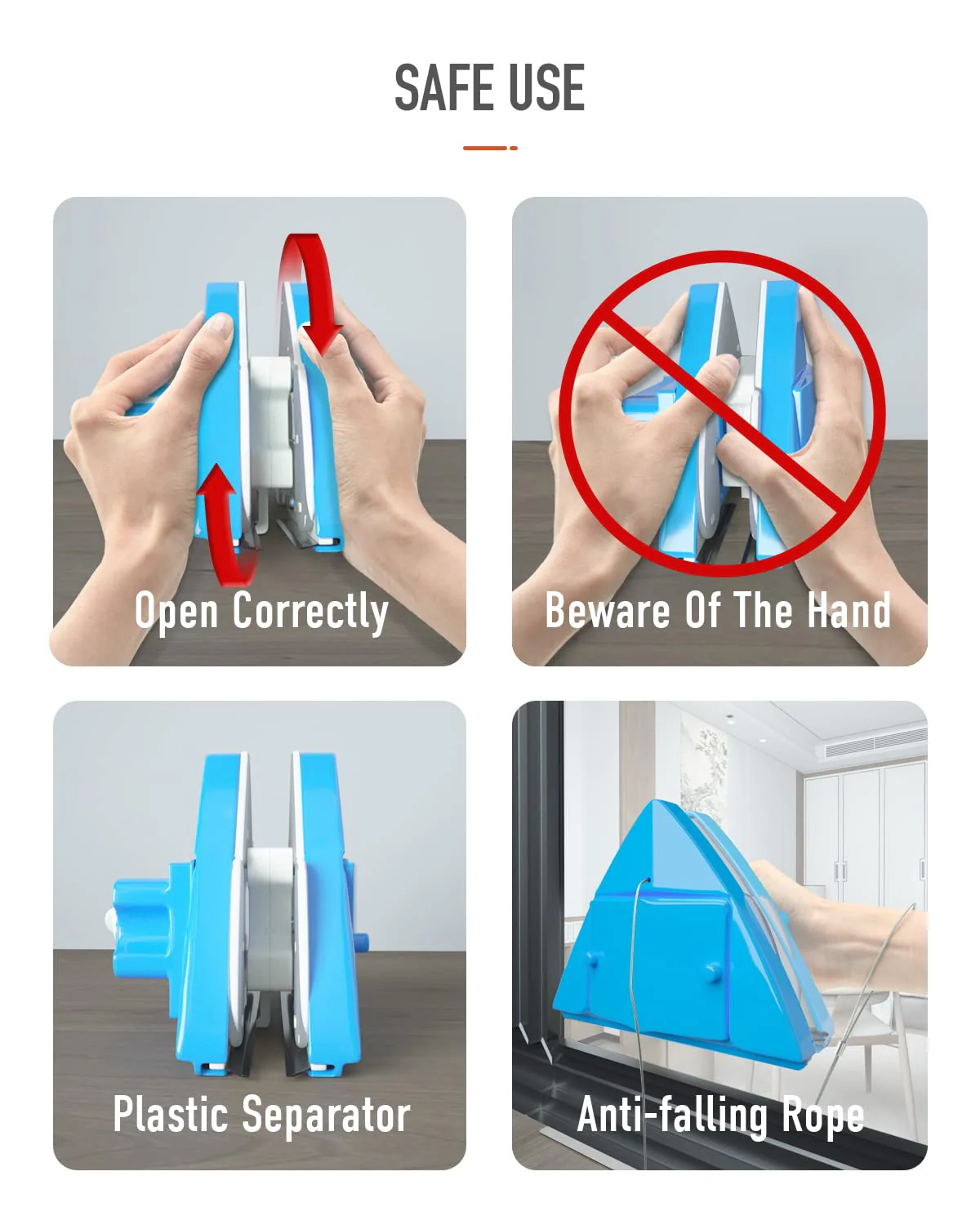 SAFE USE

Open Correctly

Beware Of The Hand

Plastic Separator

Anti-falling Rope