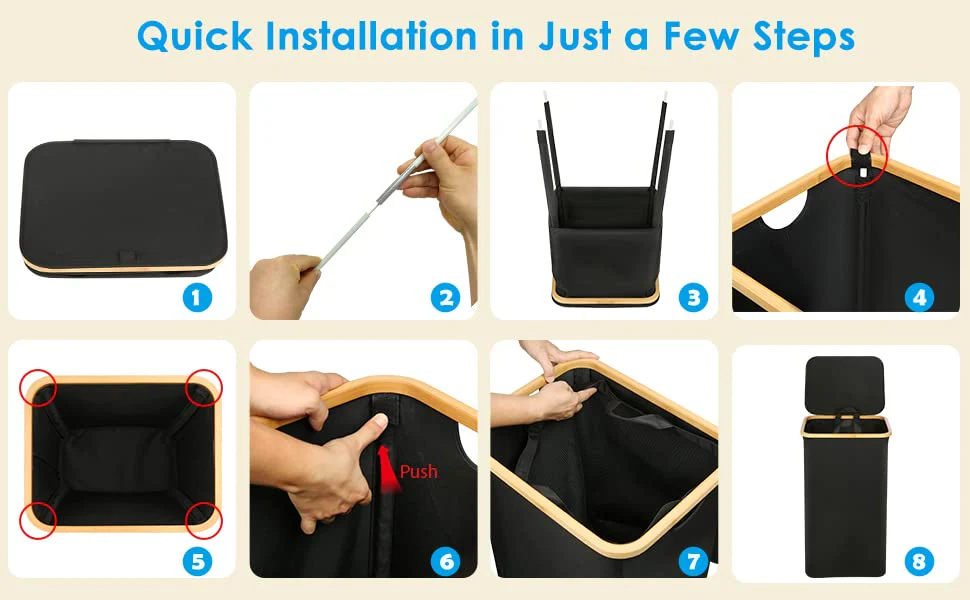 Quick Installation in Just a Few Steps

1

2

3

4

5

Push

6

7

8