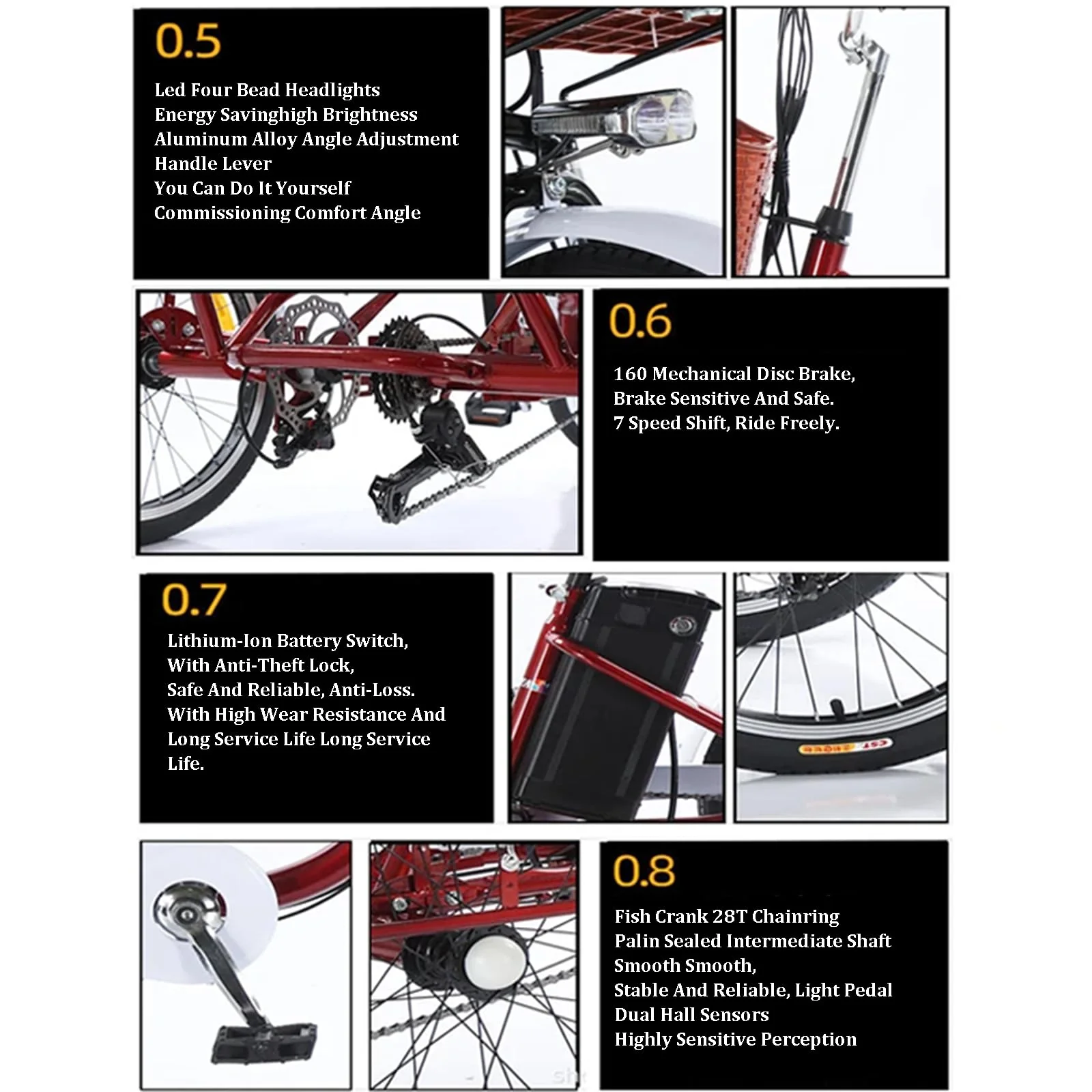 0.5

Led Four Bead Headlights
Energy Savinghigh Brightness
Aluminum Alloy Angle Adjustment
Handle Lever
You Can Do It Yourself
Commissioning Comfort Angle

0.6

160 Mechanical Disc Brake,
Brake Sensitive And Safe.
7 Speed Shift, Ride Freely.

0.7

Lithium-Ion Battery Switch,
With Anti-Theft Lock,
Safe And Reliable, Anti-Loss.
With High Wear Resistance And
Long Service Life Long Service
Life.

CST

0.8

Fish Crank 28T Chainring
Palin Sealed Intermediate Shaft
Smooth Smooth,
Stable And Reliable, Light Pedal
Dual Hall Sensors
Highly Sensitive Perception