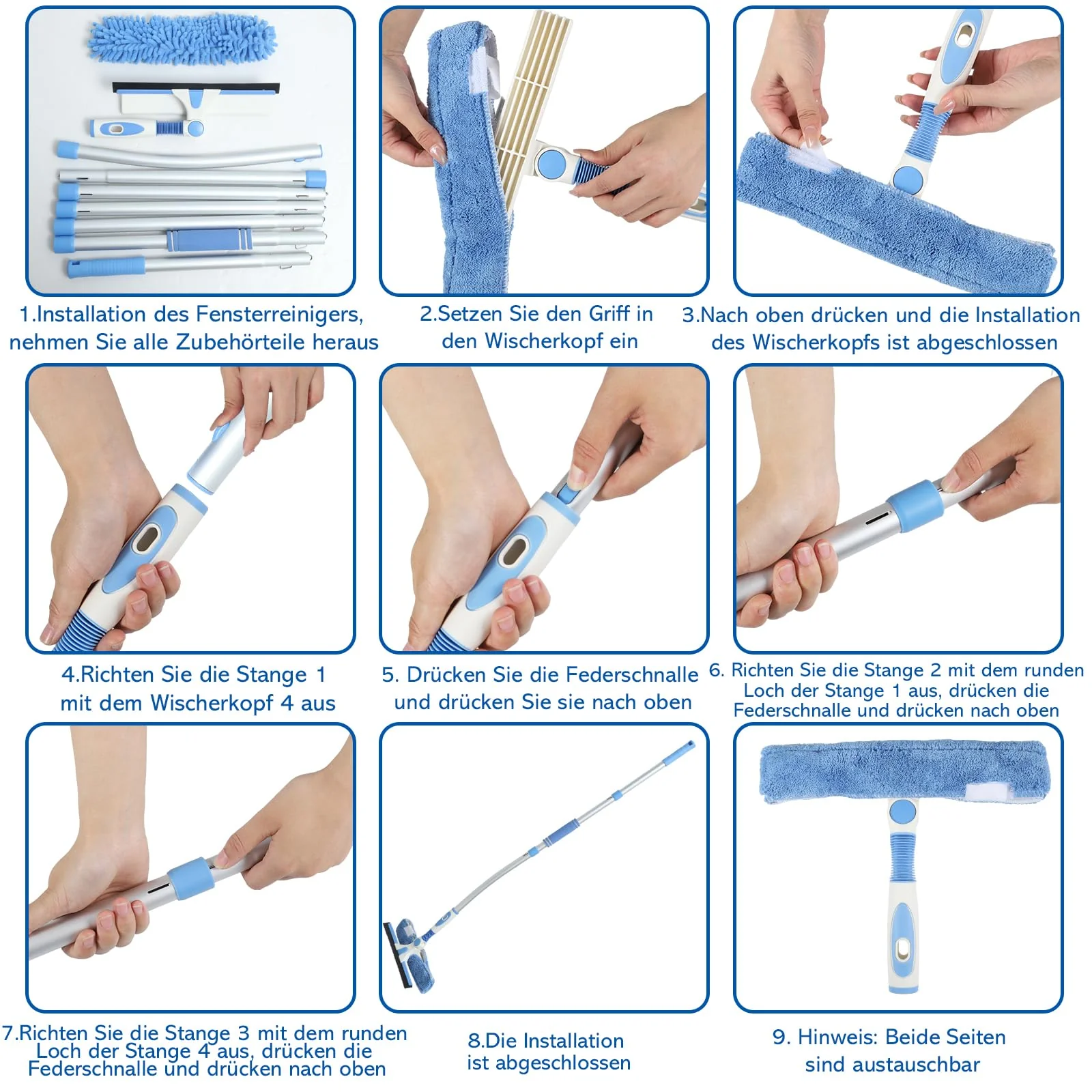 1.Installation des Fensterreinigers, nehmen Sie alle Zubehörteile heraus

2.Setzen Sie den Griff in den Wischerkopf ein

3.Nach oben drücken und die Installation des Wischerkopfs ist abgeschlossen

4.Richten Sie die Stange 1 mit dem Wischerkopf 4 aus

5. Drücken Sie die Federschnalle und drücken Sie sie nach oben

6. Richten Sie die Stange 2 mit dem runden Loch der Stange 1 aus, drücken die Federschnalle und drücken nach oben

7.Richten Sie die Stange 3 mit dem runden Loch der Stange 4 aus, drücken die Federschnalle und drücken nach oben

8.Die Installation ist abgeschlossen

9. Hinweis: Beide Seiten sind austauschbar