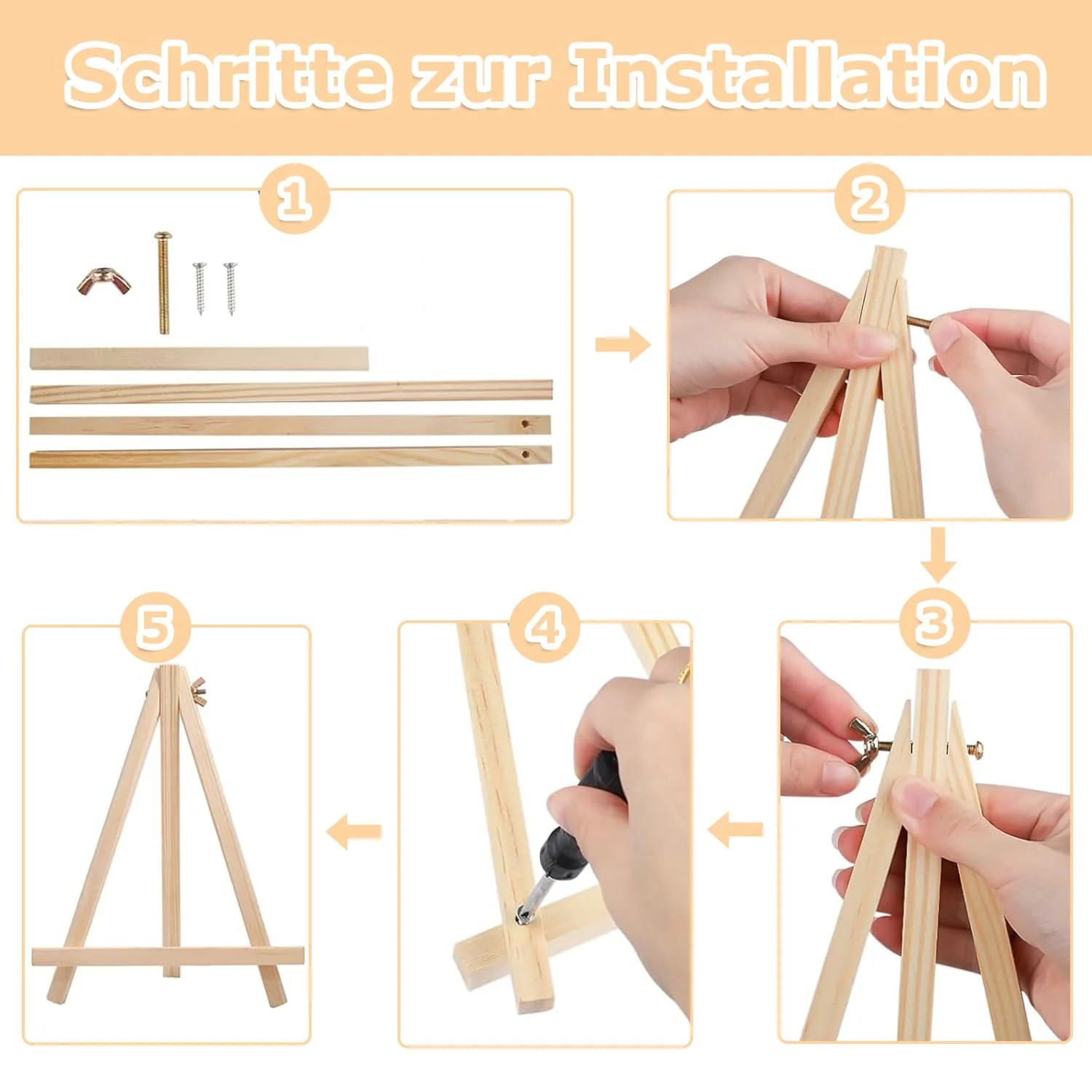 Schritte zur Installation

1

2

3

4

5