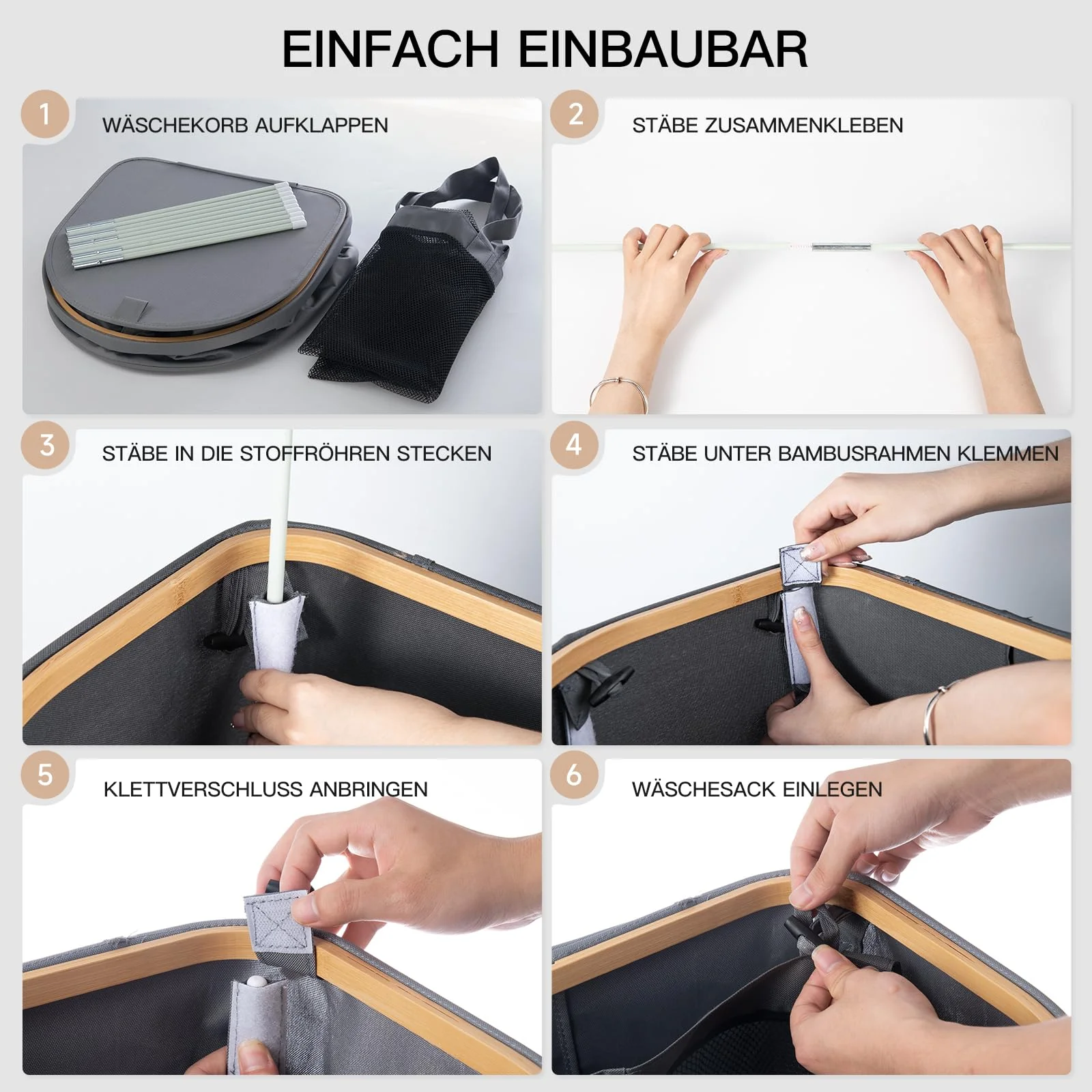 EINFACH EINBAUBAR

1
WÄSCHEKORB AUFKLAPPEN

2
STÄBE ZUSAMMENKLEBEN

3
STÄBE IN DIE STOFFRÖHREN STECKEN

4
STÄBE UNTER BAMBUSRAHMEN KLEMMEN

5
KLETTVERSCHLUSS ANBRINGEN

6
WÄSCHESACK EINLEGEN