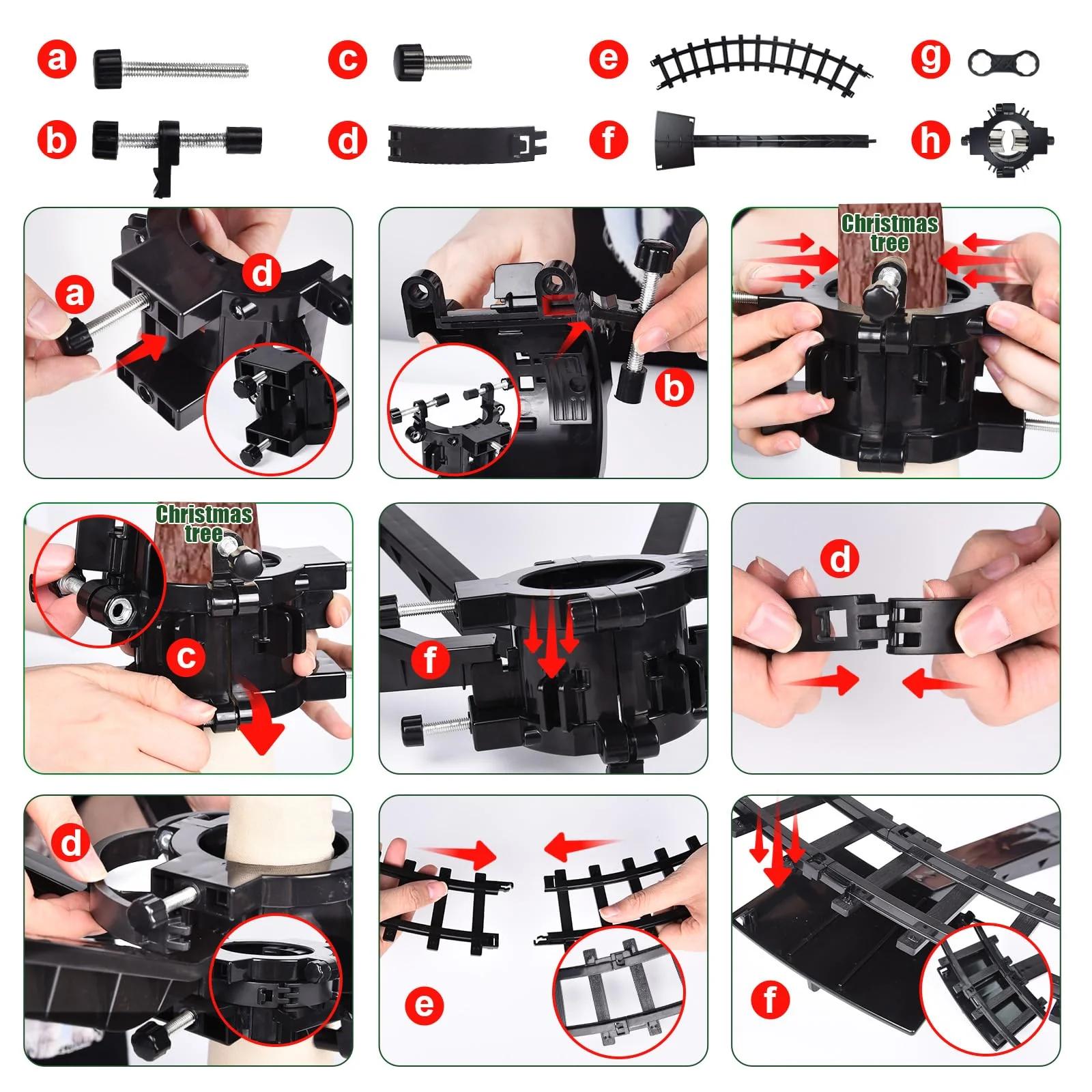 a
c
e
g
b
d
f
h

a
d

b

Christmas tree

Christmas tree
c

f

d

d

e

f