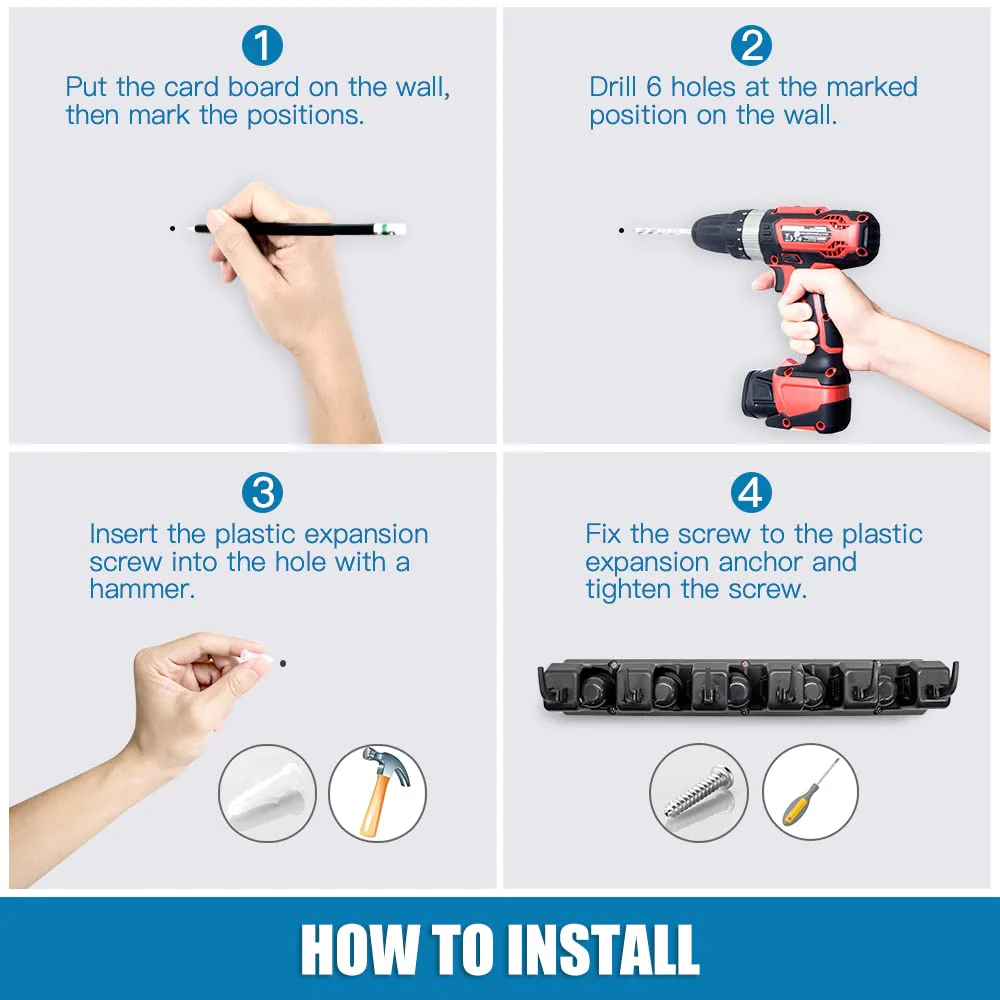 1
Put the card board on the wall, then mark the positions.

2
Drill 6 holes at the marked position on the wall.

3
Insert the plastic expansion screw into the hole with a hammer.

4
Fix the screw to the plastic expansion anchor and tighten the screw.

HOW TO INSTALL