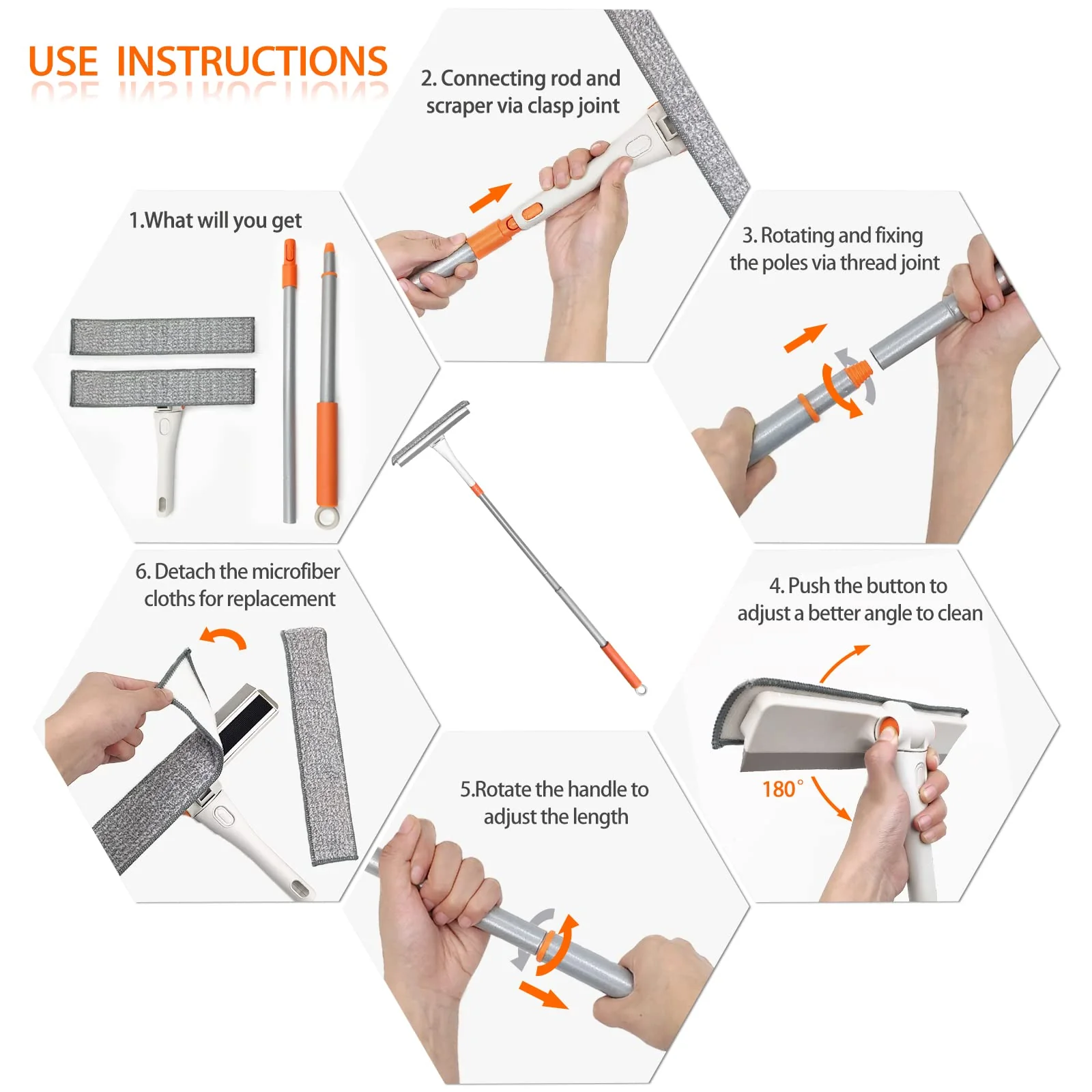 USE INSTRUCTIONS

1.What will you get

2. Connecting rod and scraper via clasp joint

3. Rotating and fixing the poles via thread joint

4. Push the button to adjust a better angle to clean

180°

5.Rotate the handle to adjust the length

6. Detach the microfiber cloths for replacement