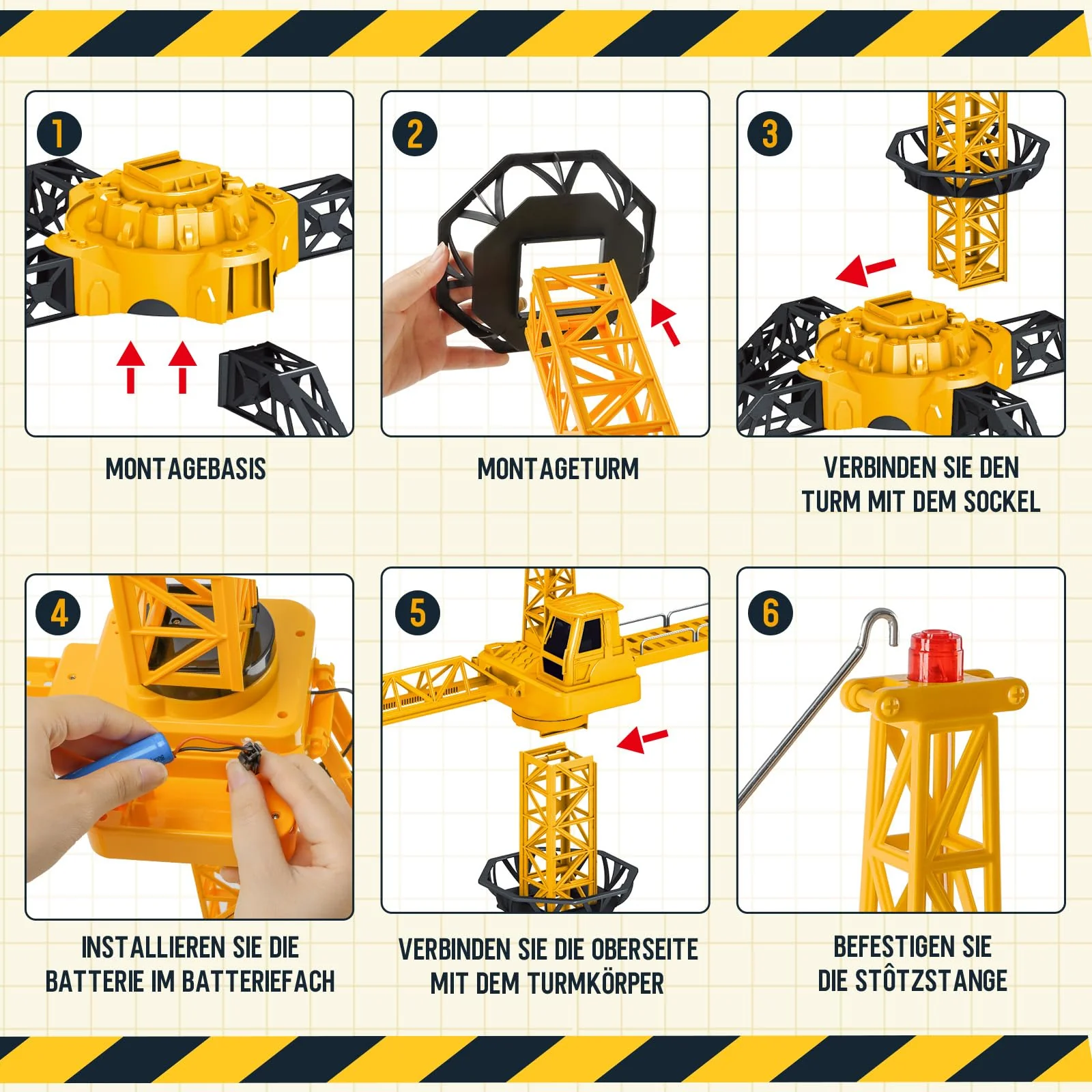 1

MONTAGEBASIS

2

MONTAGETURM

3

VERBINDEN SIE DEN TURM MIT DEM SOCKEL

4

INSTALLIEREN SIE DIE BATTERIE IM BATTERIEFACH

5

VERBINDEN SIE DIE OBERSEITE MIT DEM TURMKÖRPER

6

BEFESTIGEN SIE DIE STÔTZSTANGE