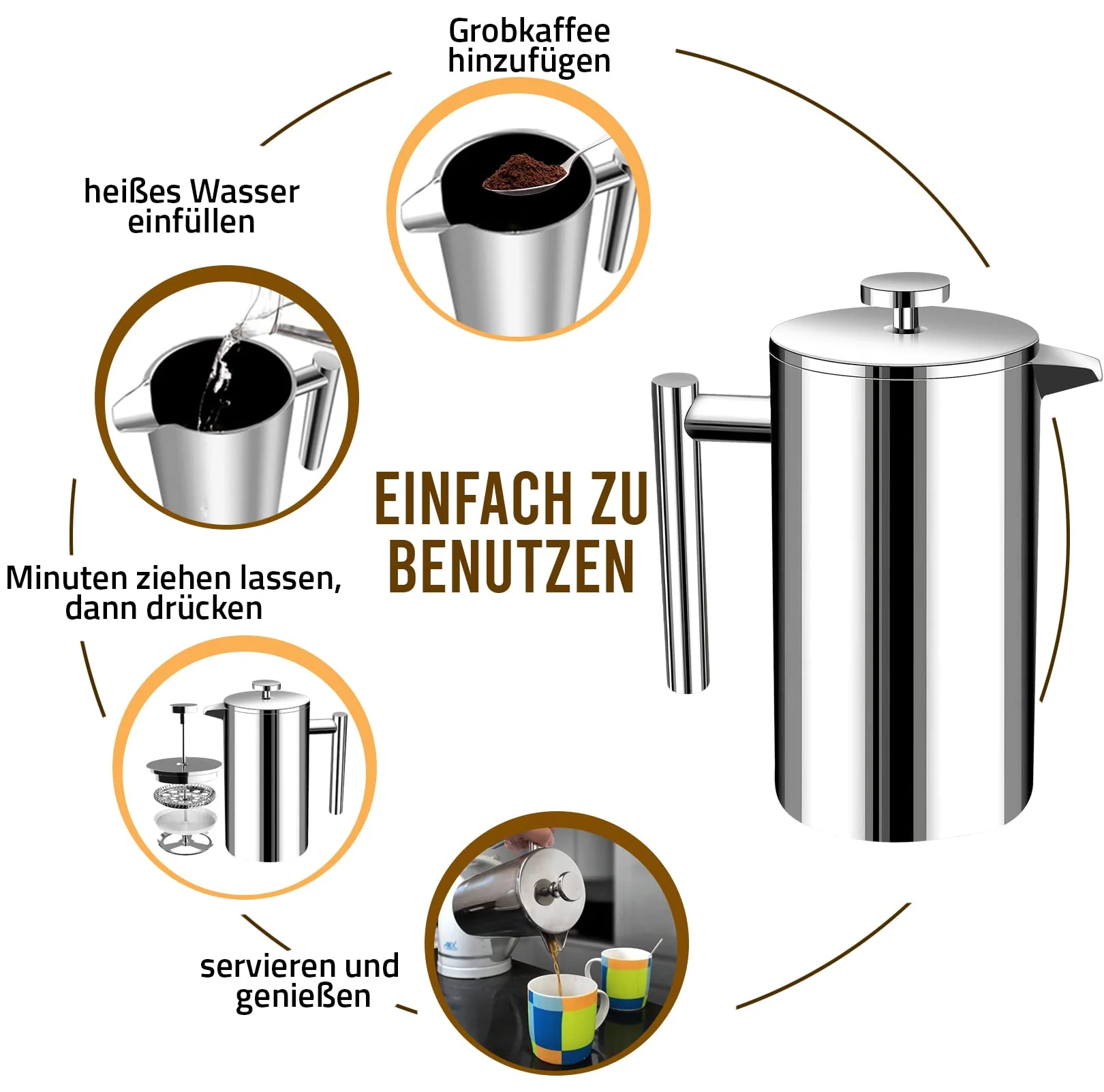 Grobkaffee hinzufügen

heißes Wasser einfüllen

EINFACH ZU BENUTZEN

Minuten ziehen lassen, dann drücken

servieren und genießen