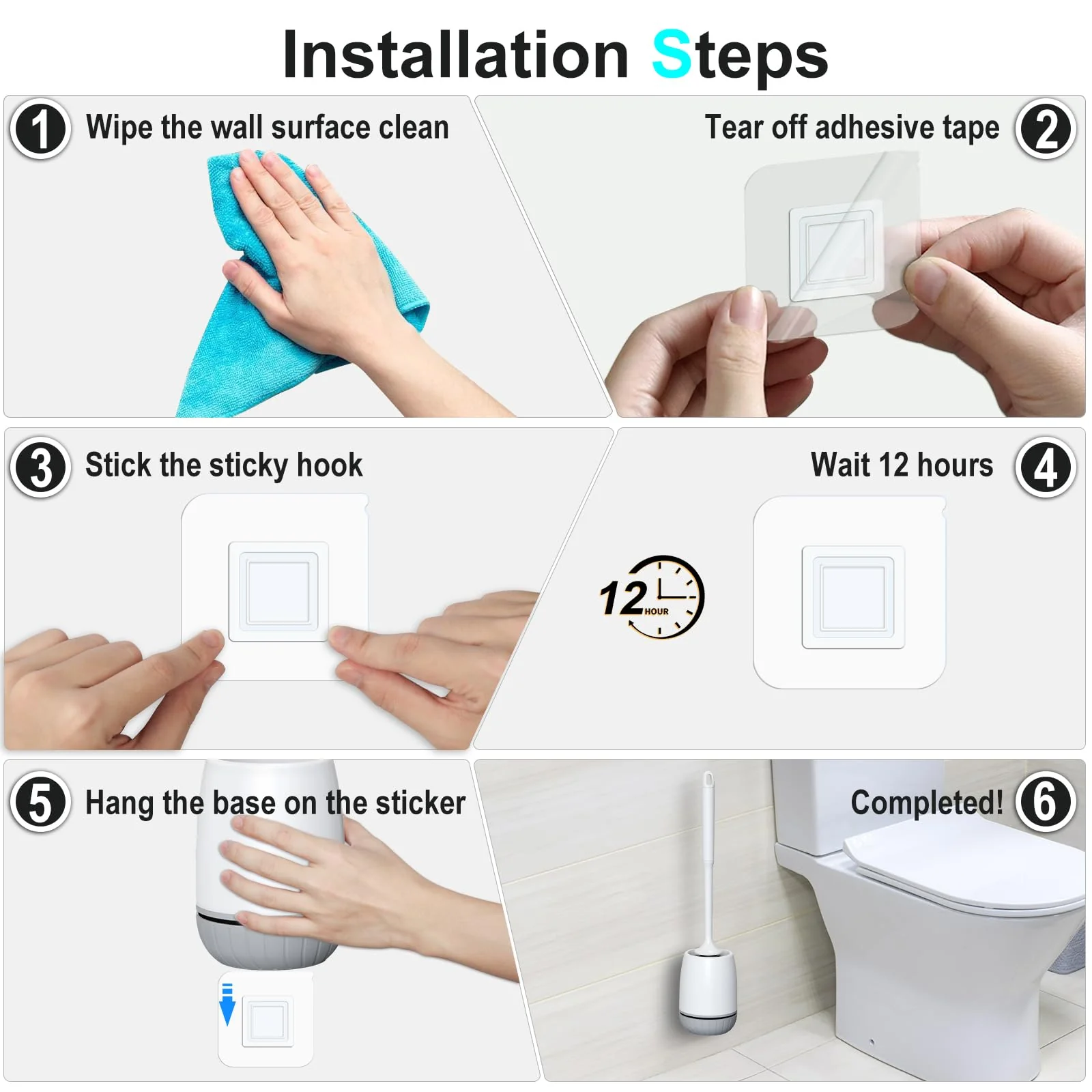 Installation Steps

1 Wipe the wall surface clean

Tear off adhesive tape 2

3 Stick the sticky hook

Wait 12 hours 4

12 HOUR

5 Hang the base on the sticker

Completed! 6