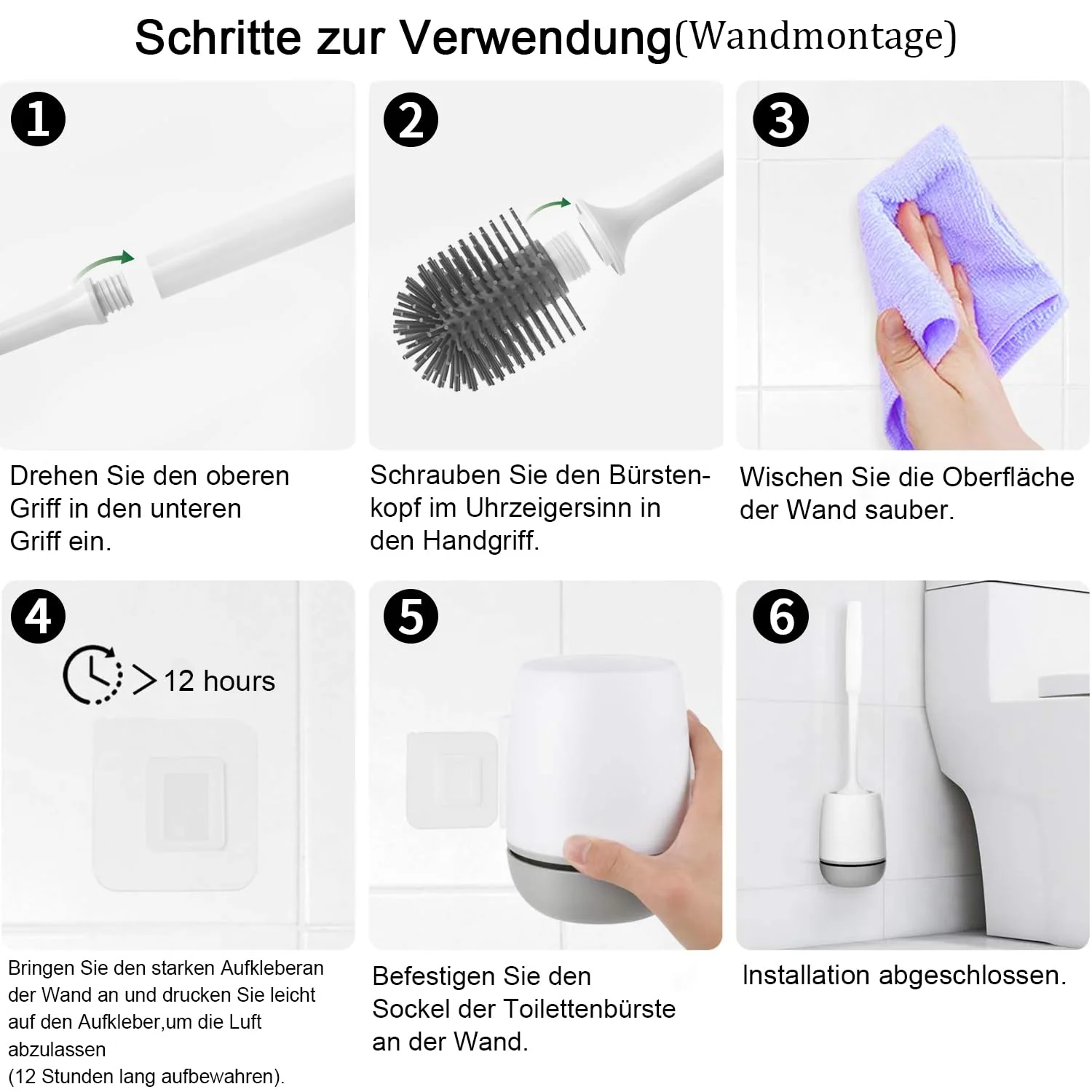 Schritte zur Verwendung(Wandmontage)

1

Drehen Sie den oberen Griff in den unteren Griff ein.

2

Schrauben Sie den Bürstenkopf im Uhrzeigersinn in den Handgriff.

3

Wischen Sie die Oberfläche der Wand sauber.

4

>12 hours

Bringen Sie den starken Aufkleberan der Wand an und drucken Sie leicht auf den Aufkleber,um die Luft abzulassen (12 Stunden lang aufbewahren).

5

Befestigen Sie den Sockel der Toilettenbürste an der Wand.

6

Installation abgeschlossen.