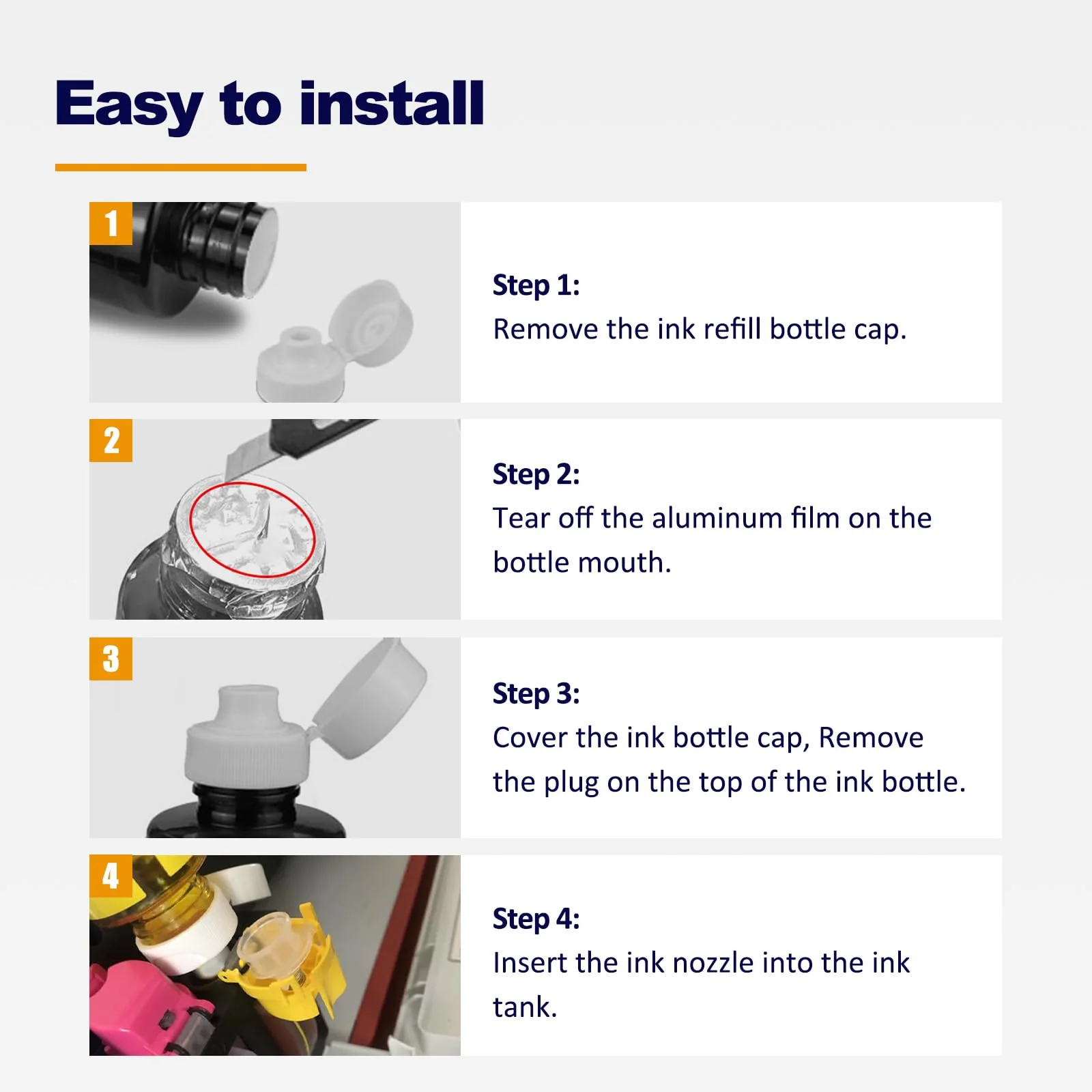 Easy to install

1

Step 1:
Remove the ink refill bottle cap.

2

Step 2:
Tear off the aluminum film on the bottle mouth.

3

Step 3:
Cover the ink bottle cap, Remove the plug on the top of the ink bottle.

4

Step 4:
Insert the ink nozzle into the ink tank.