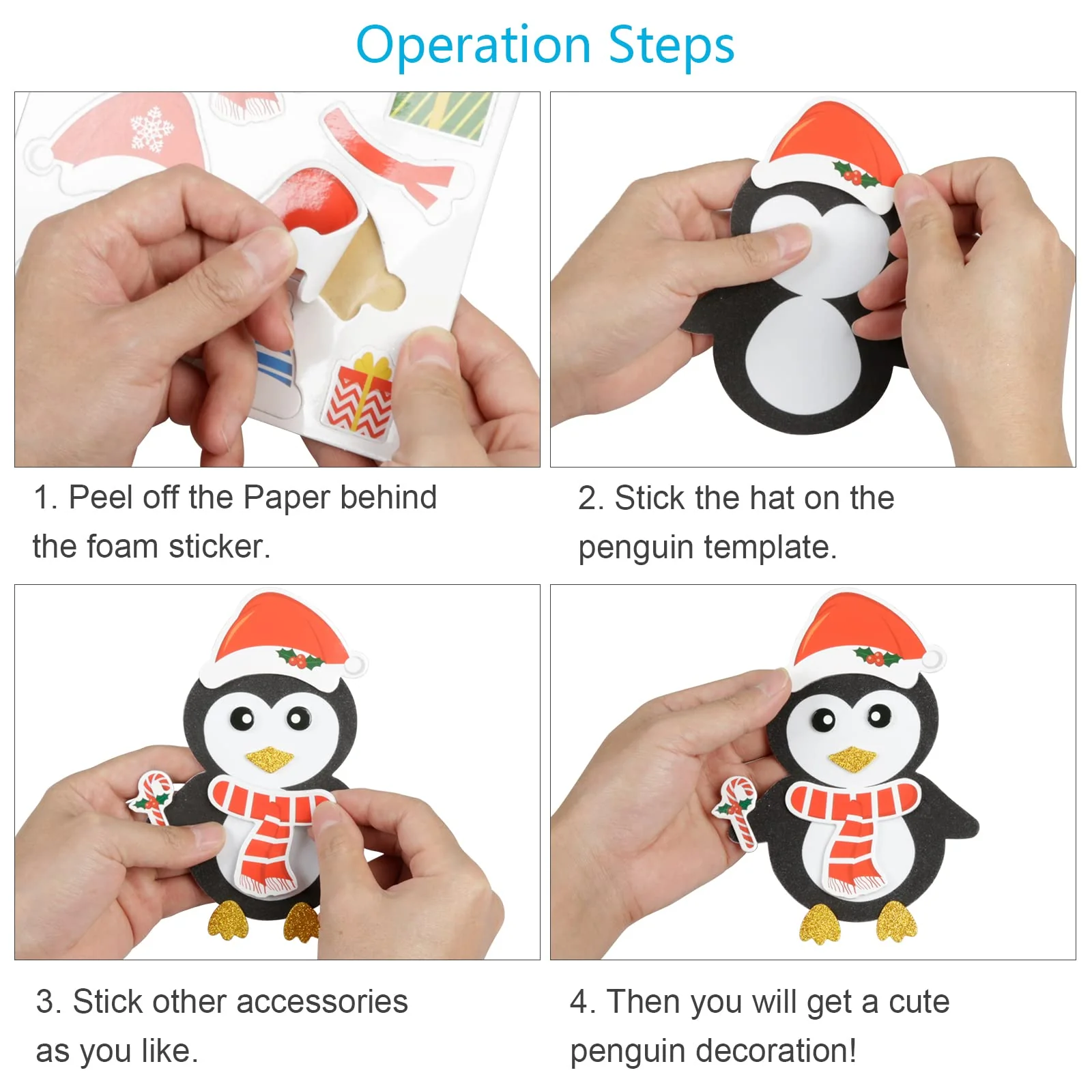 Operation Steps

1. Peel off the Paper behind the foam sticker.

2. Stick the hat on the penguin template.

3. Stick other accessories as you like.

4. Then you will get a cute penguin decoration!