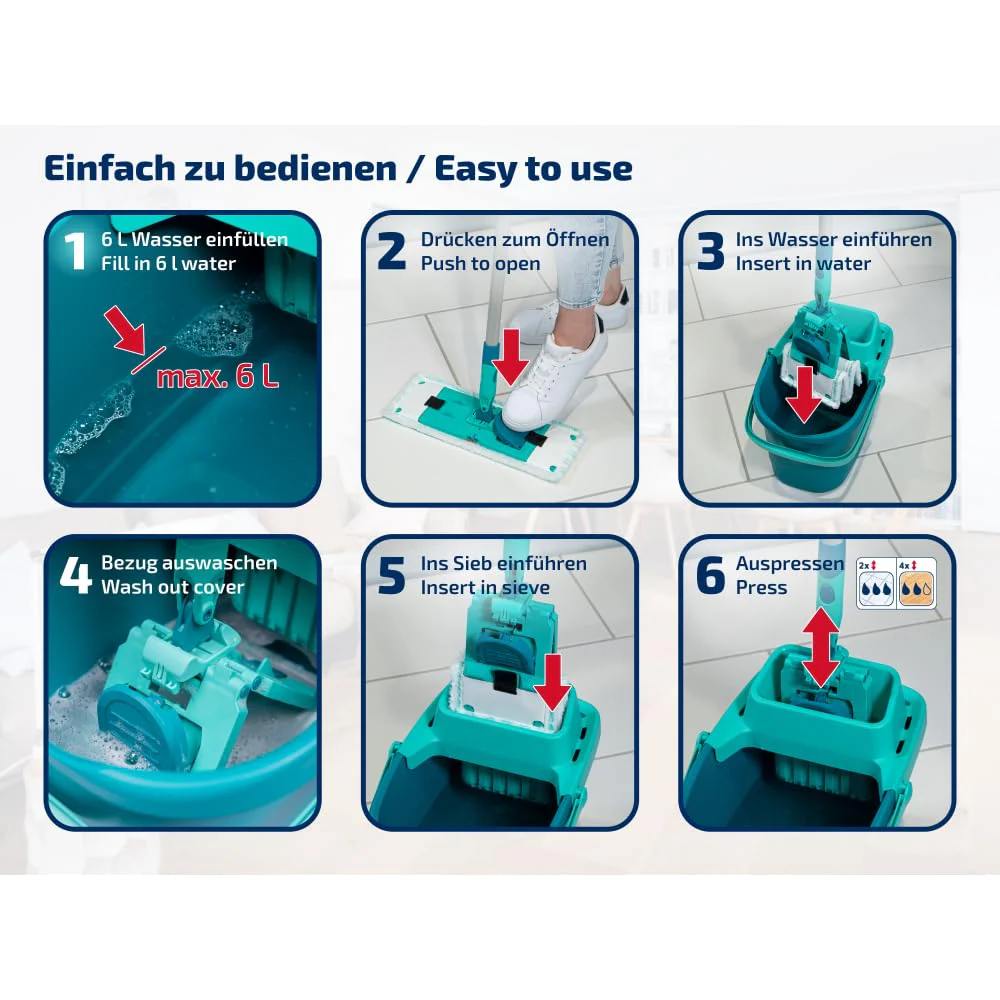 Einfach zu bedienen / Easy to use

1 6 L Wasser einfüllen
Fill in 6 l water

max. 6 L

2 Drücken zum Öffnen
Push to open

3 Ins Wasser einführen
Insert in water

4 Bezug auswaschen
Wash out cover

5 Ins Sieb einführen
Insert in sieve

6 Auspressen
Press

2x

4x