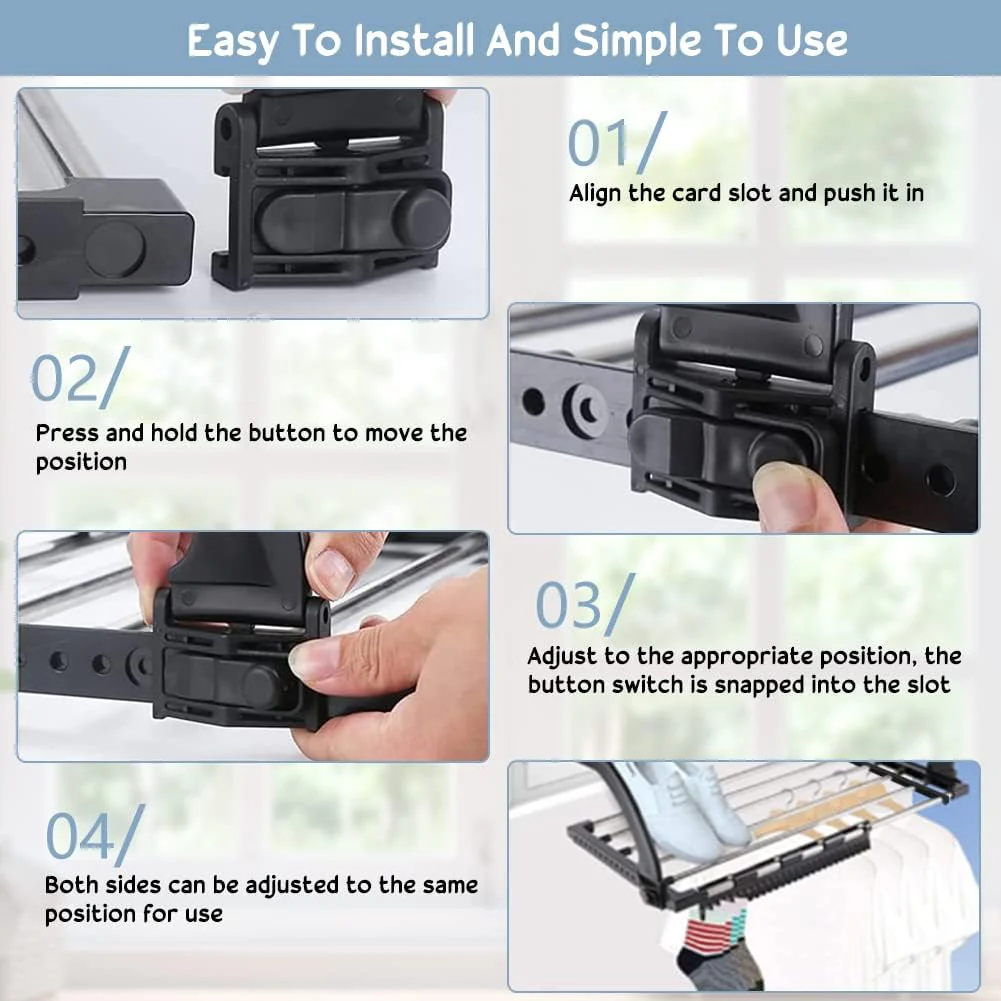 Easy To Install And Simple To Use

01/

Align the card slot and push it in

02/

Press and hold the button to move the position

03/

Adjust to the appropriate position, the button switch is snapped into the slot

04/

Both sides can be adjusted to the same position for use