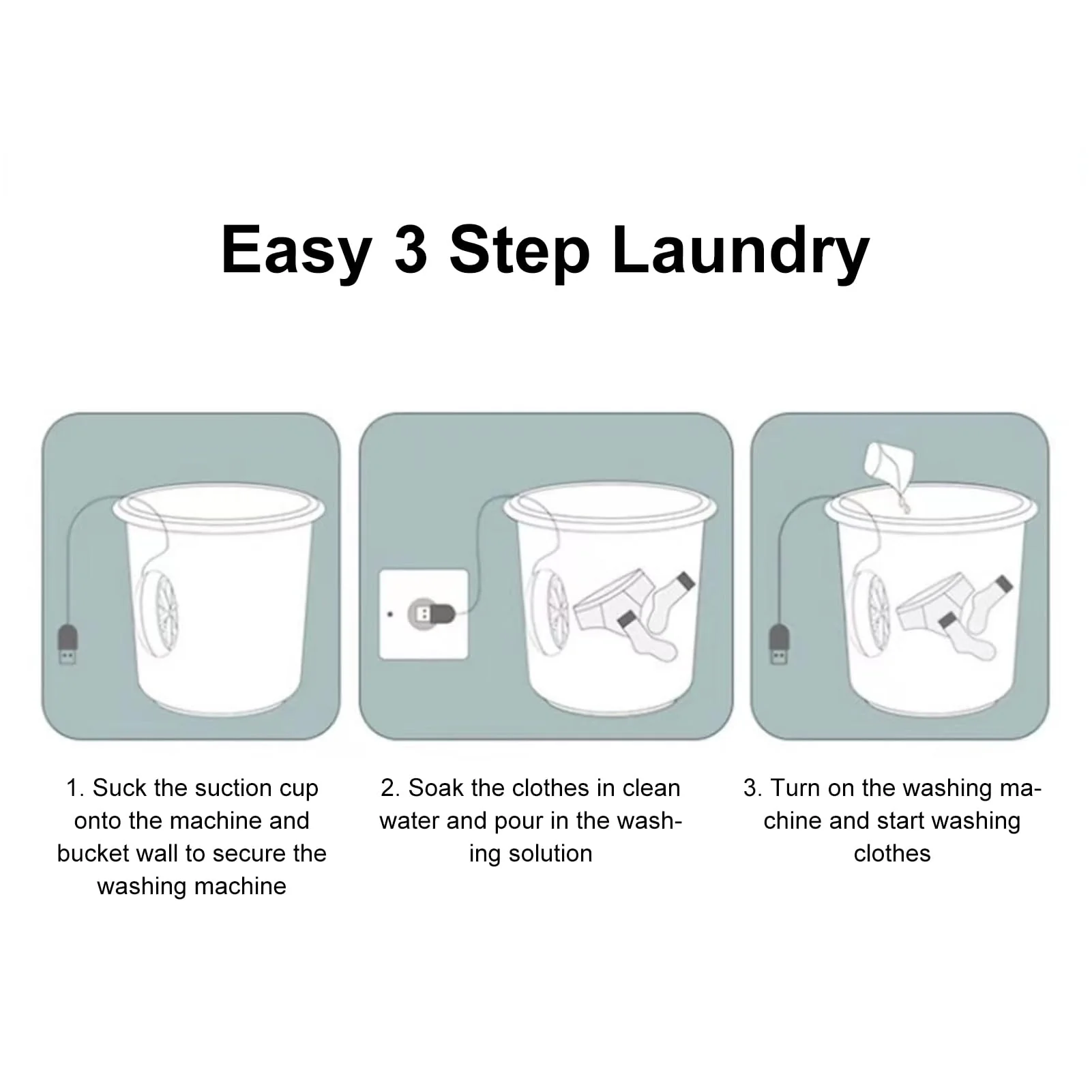 Easy 3 Step Laundry

1. Suck the suction cup onto the machine and bucket wall to secure the washing machine

2. Soak the clothes in clean water and pour in the washing solution

3. Turn on the washing machine and start washing clothes