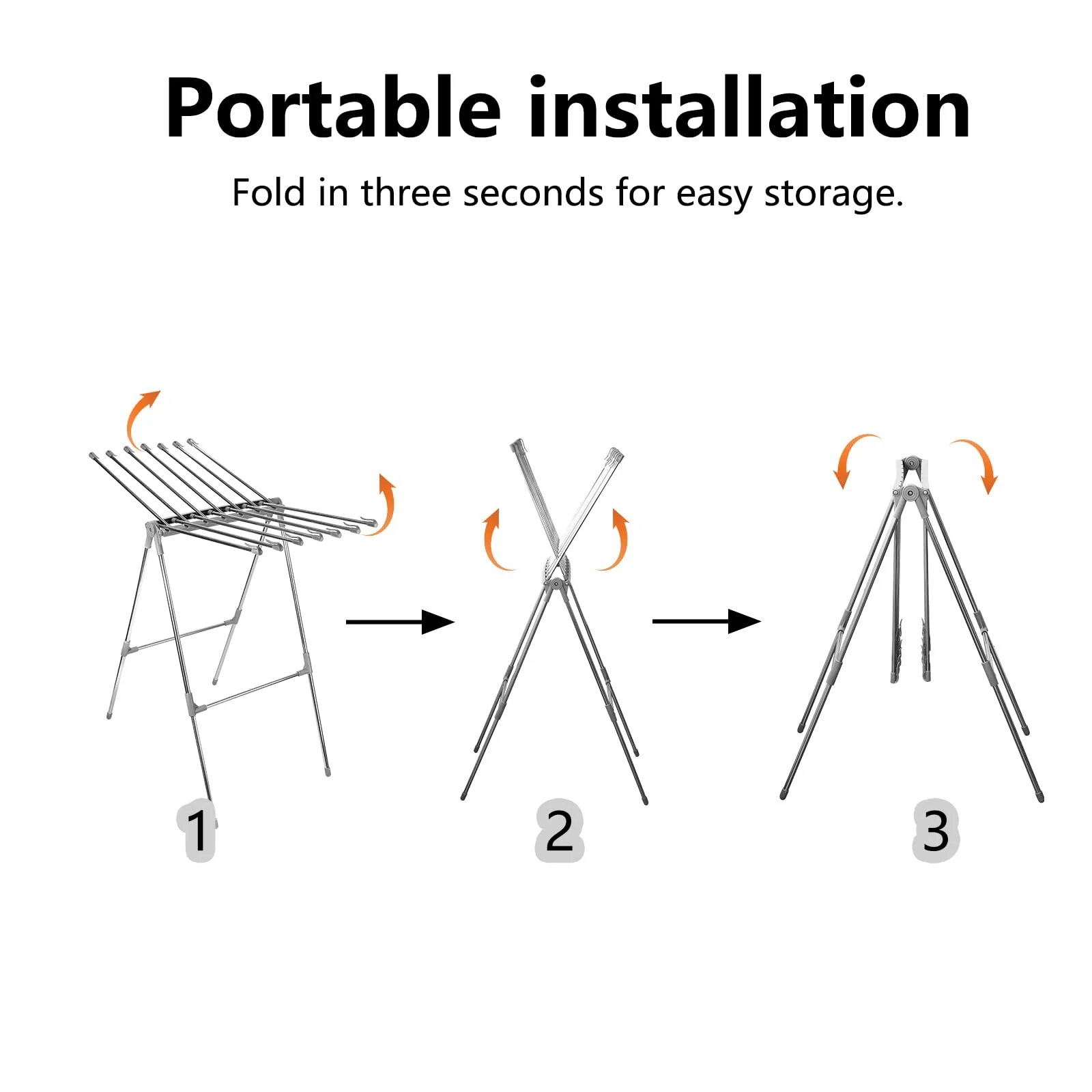 Portable installation

Fold in three seconds for easy storage.

1

2

3