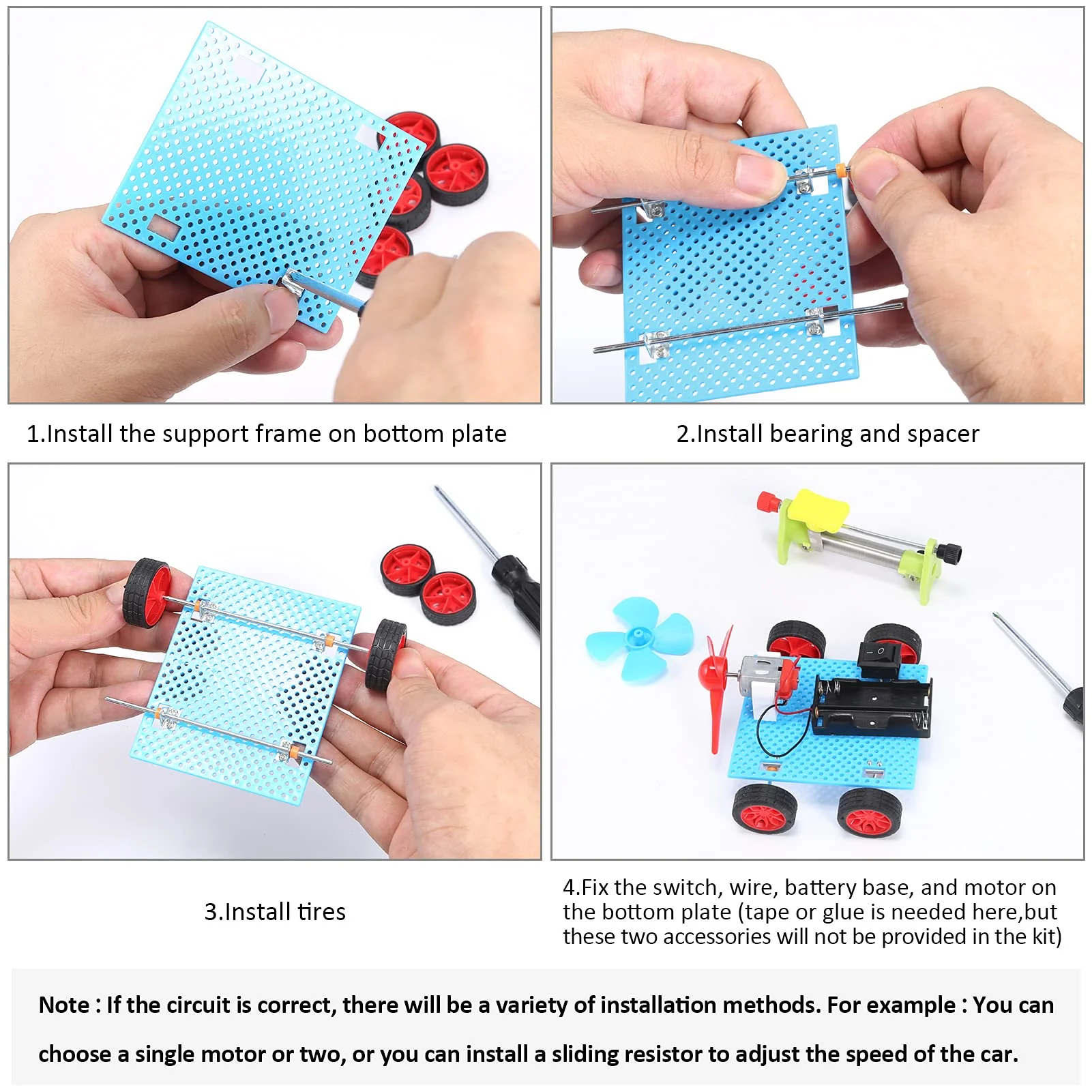 1.Install the support frame on bottom plate

2.Install bearing and spacer

3.Install tires

4.Fix the switch, wire, battery base, and motor on the bottom plate (tape or glue is needed here,but these two accessories will not be provided in the kit)

Note : If the circuit is correct, there will be a variety of installation methods. For example : You can choose a single motor or two, or you can install a sliding resistor to adjust the speed of the car.