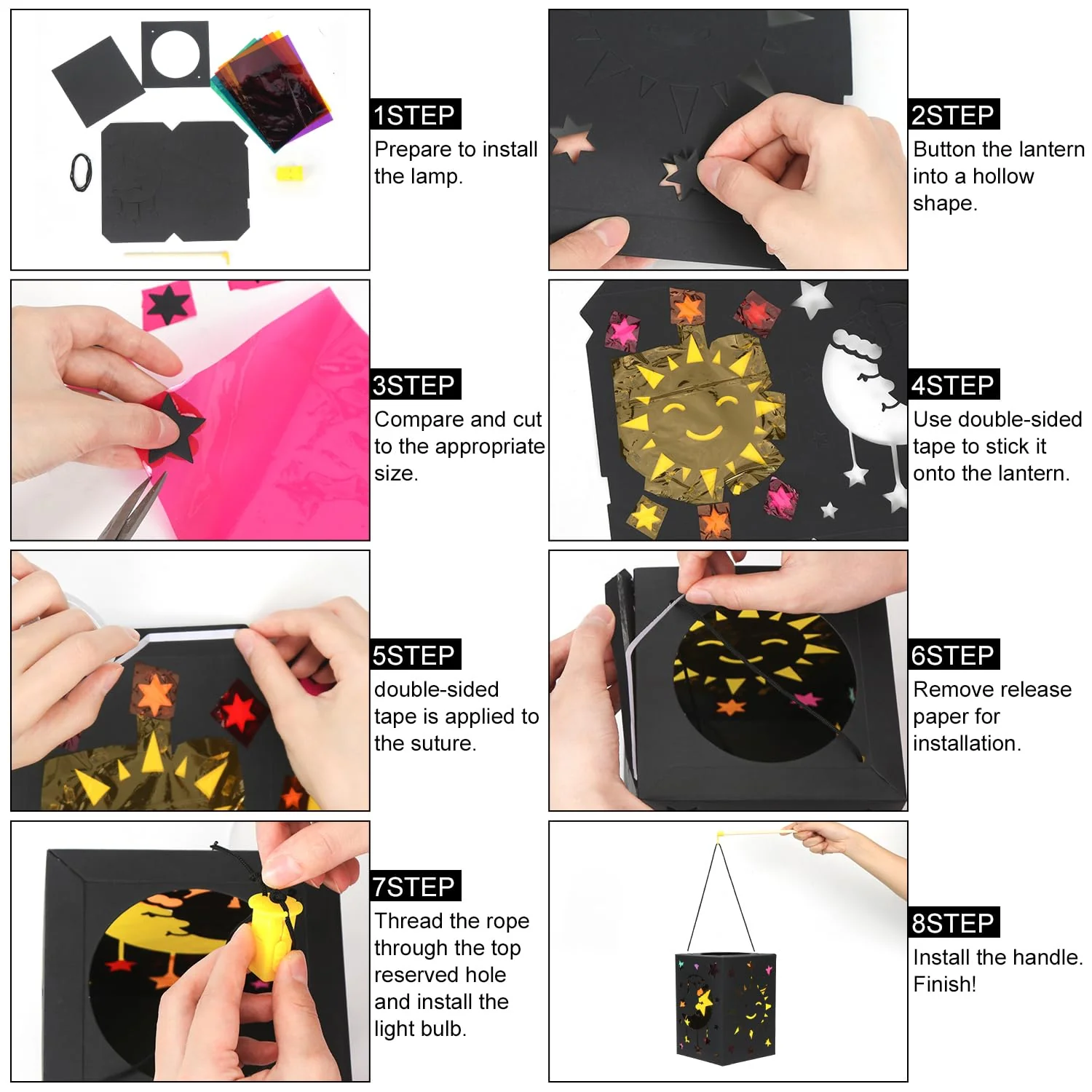 1STEP
Prepare to install the lamp.

2STEP
Button the lantern into a hollow shape.

3STEP
Compare and cut to the appropriate size.

4STEP
Use double-sided tape to stick it onto the lantern.

5STEP
double-sided tape is applied to the suture.

6STEP
Remove release paper for installation.

7STEP
Thread the rope through the top reserved hole and install the light bulb.

8STEP
Install the handle. Finish!