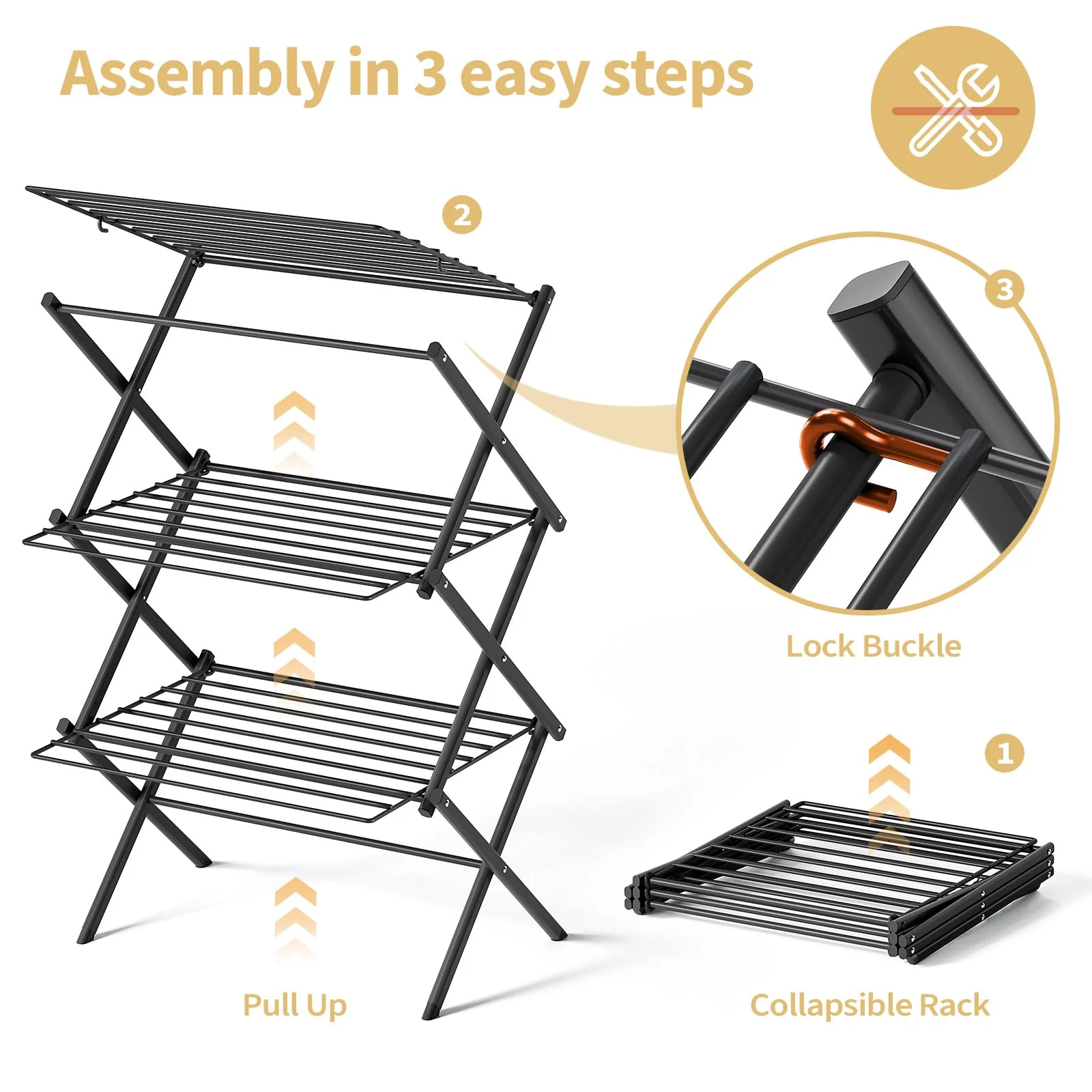 Assembly in 3 easy steps

2

3

Lock Buckle

1

Pull Up

Collapsible Rack