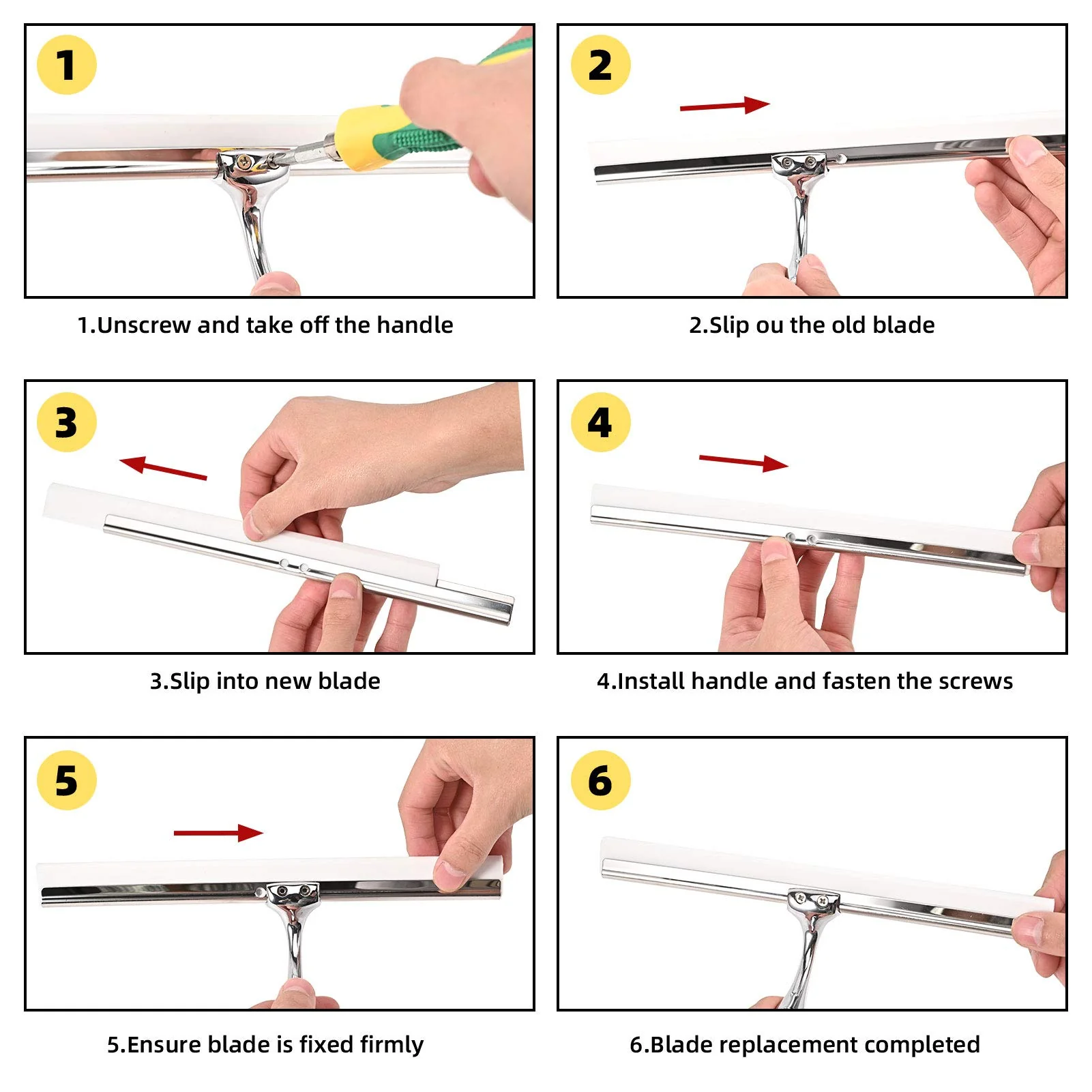 1

1.Unscrew and take off the handle

2

2.Slip ou the old blade

3

3.Slip into new blade

4

4.Install handle and fasten the screws

5

5.Ensure blade is fixed firmly

6

6.Blade replacement completed