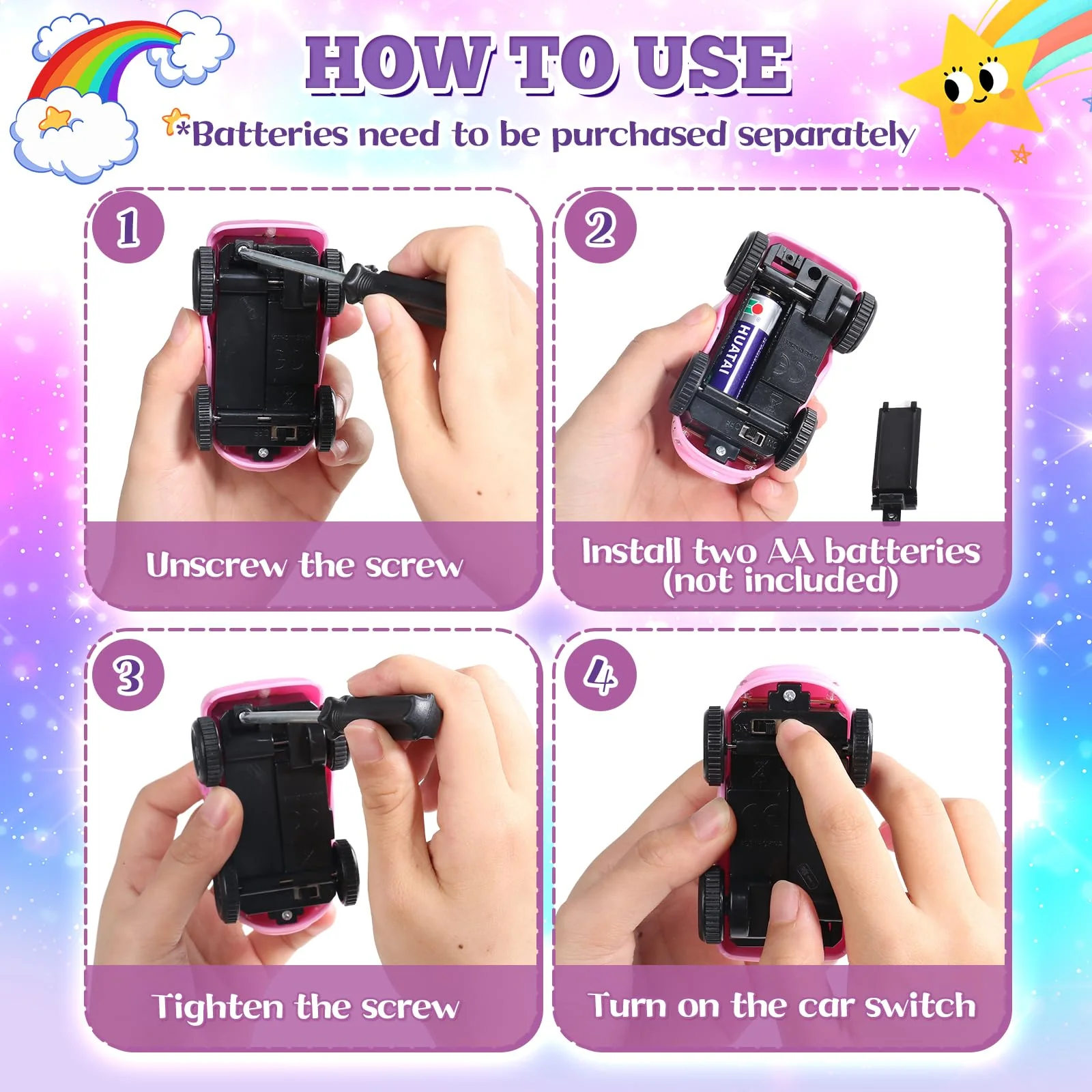 HOW TO USE

*Batteries need to be purchased separately

1

Unscrew the screw

2

HUATAI

Install two AA batteries (not included)

3

Tighten the screw

4

Turn on the car switch