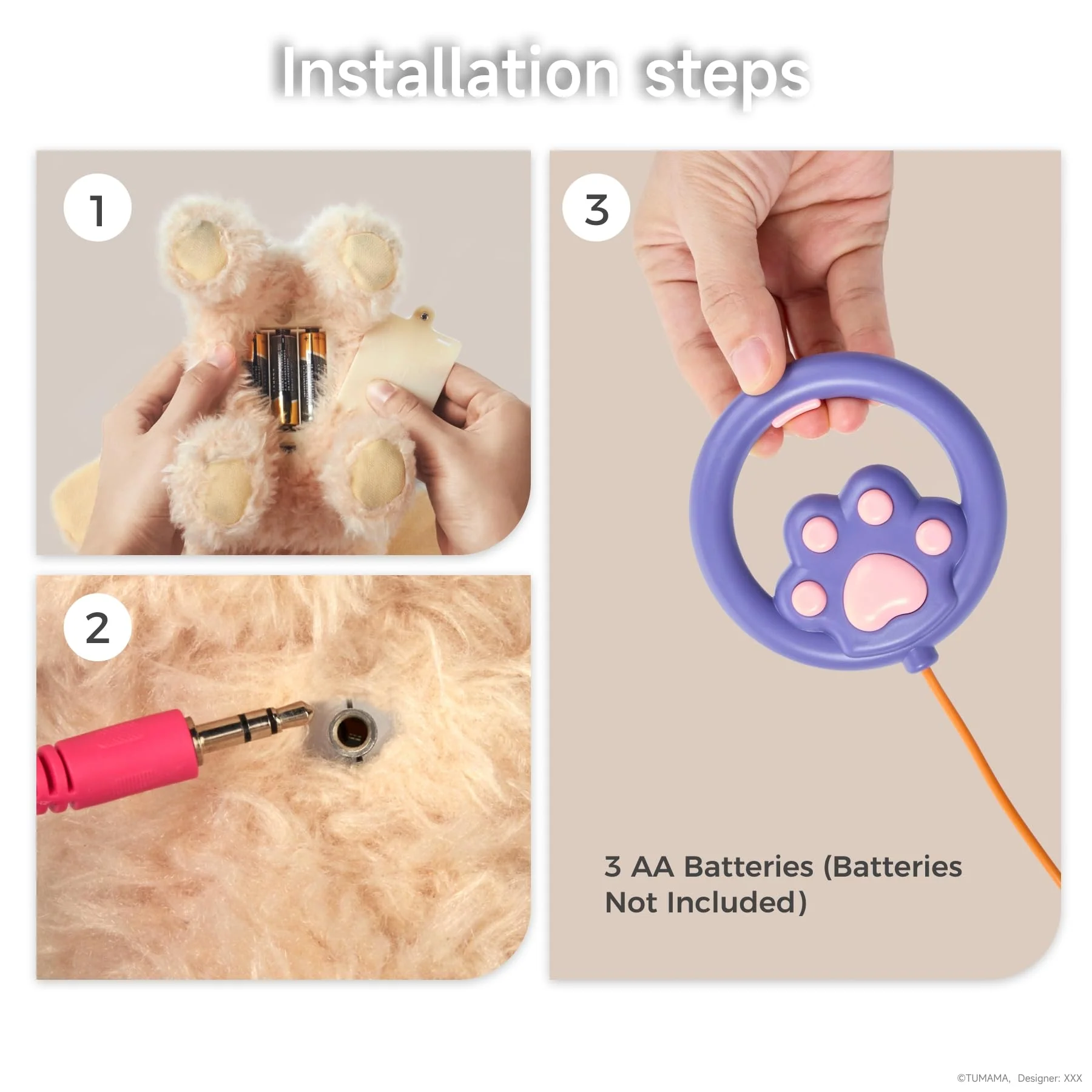 Installation steps

1

2

3

3 AA Batteries (Batteries Not Included)

©TUMAMA, Designer: XXX