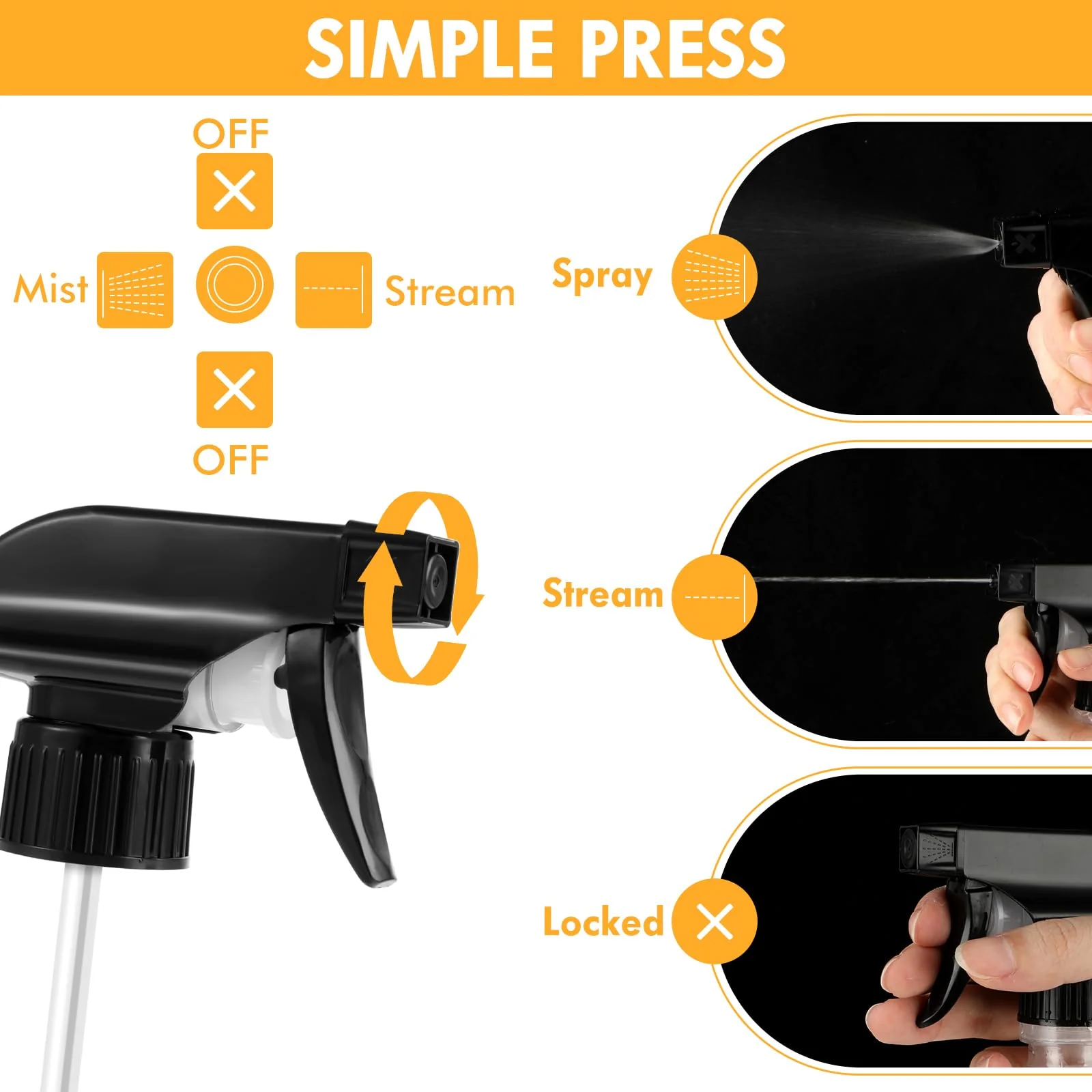 SIMPLE PRESS

OFF

Mist

Stream

OFF

Spray

Stream

Locked