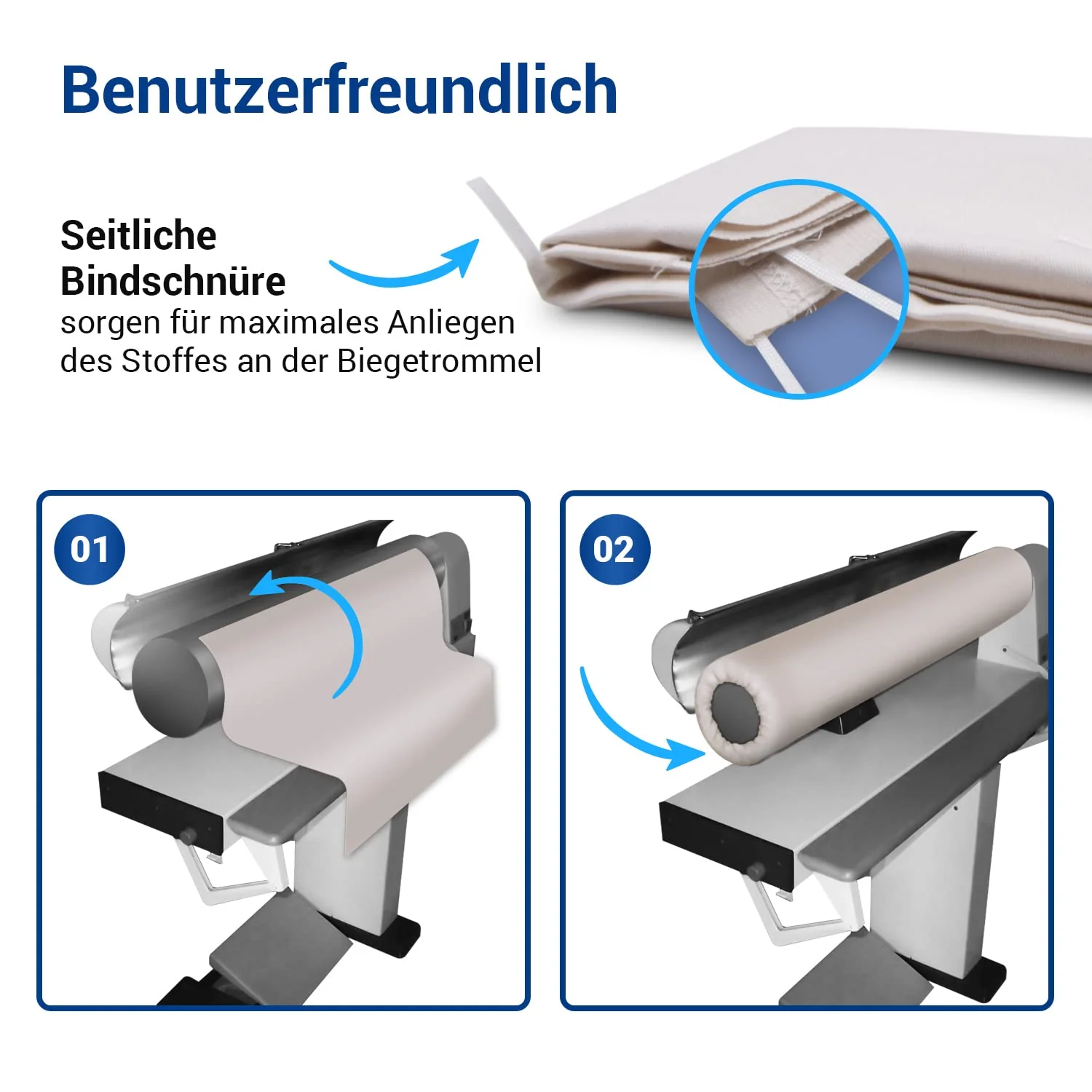 Benutzerfreundlich

Seitliche Bindschnüre
sorgen für maximales Anliegen des Stoffes an der Biegetrommel

01

02