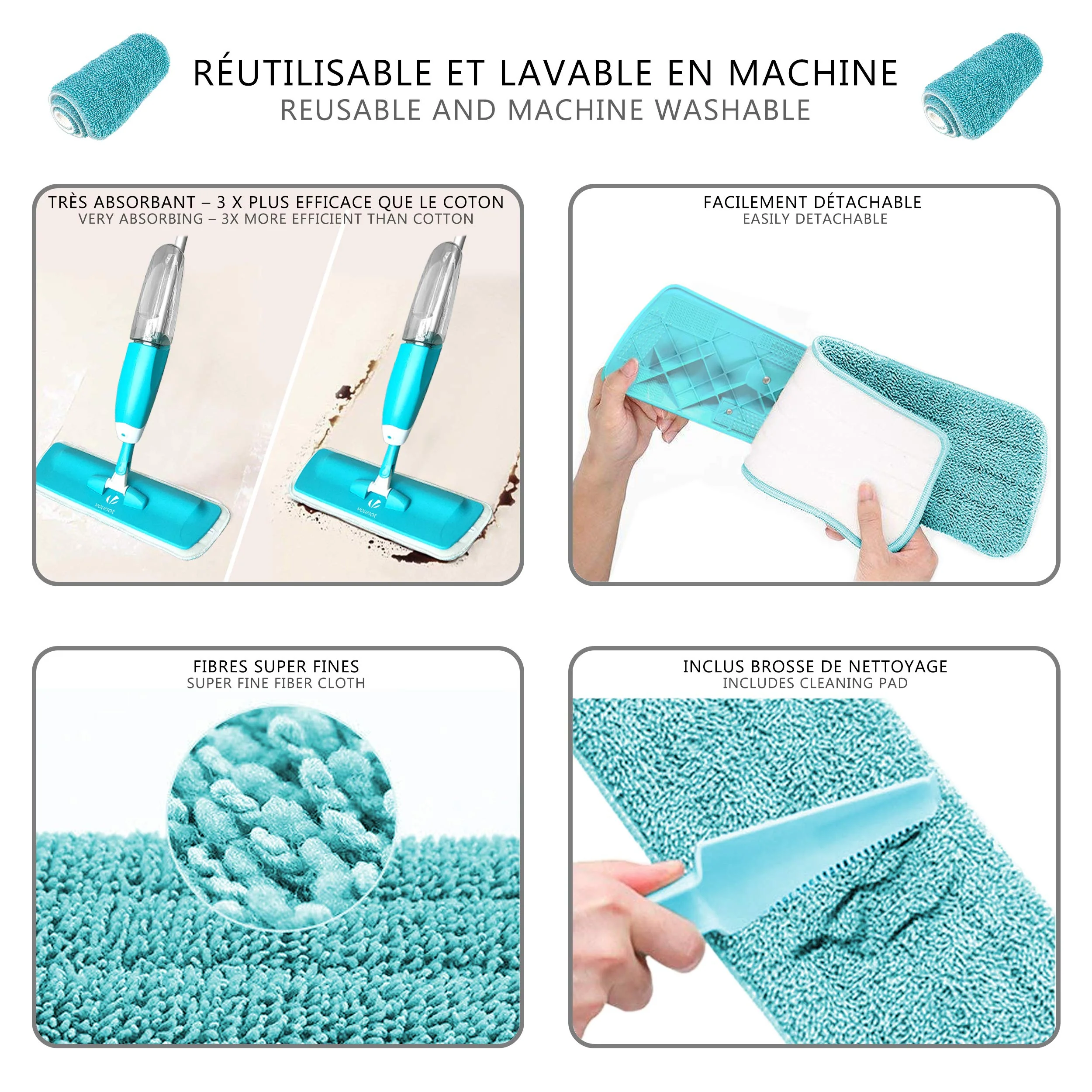 RÉUTILISABLE ET LAVABLE EN MACHINE
REUSABLE AND MACHINE WASHABLE

TRÈS ABSORBANT – 3 X PLUS EFFICACE QUE LE COTON
VERY ABSORBING – 3X MORE EFFICIENT THAN COTTON

vounot

vounot

FACILEMENT DÉTACHABLE
EASILY DETACHABLE

FIBRES SUPER FINES
SUPER FINE FIBER CLOTH

INCLUS BROSSE DE NETTOYAGE
INCLUDES CLEANING PAD