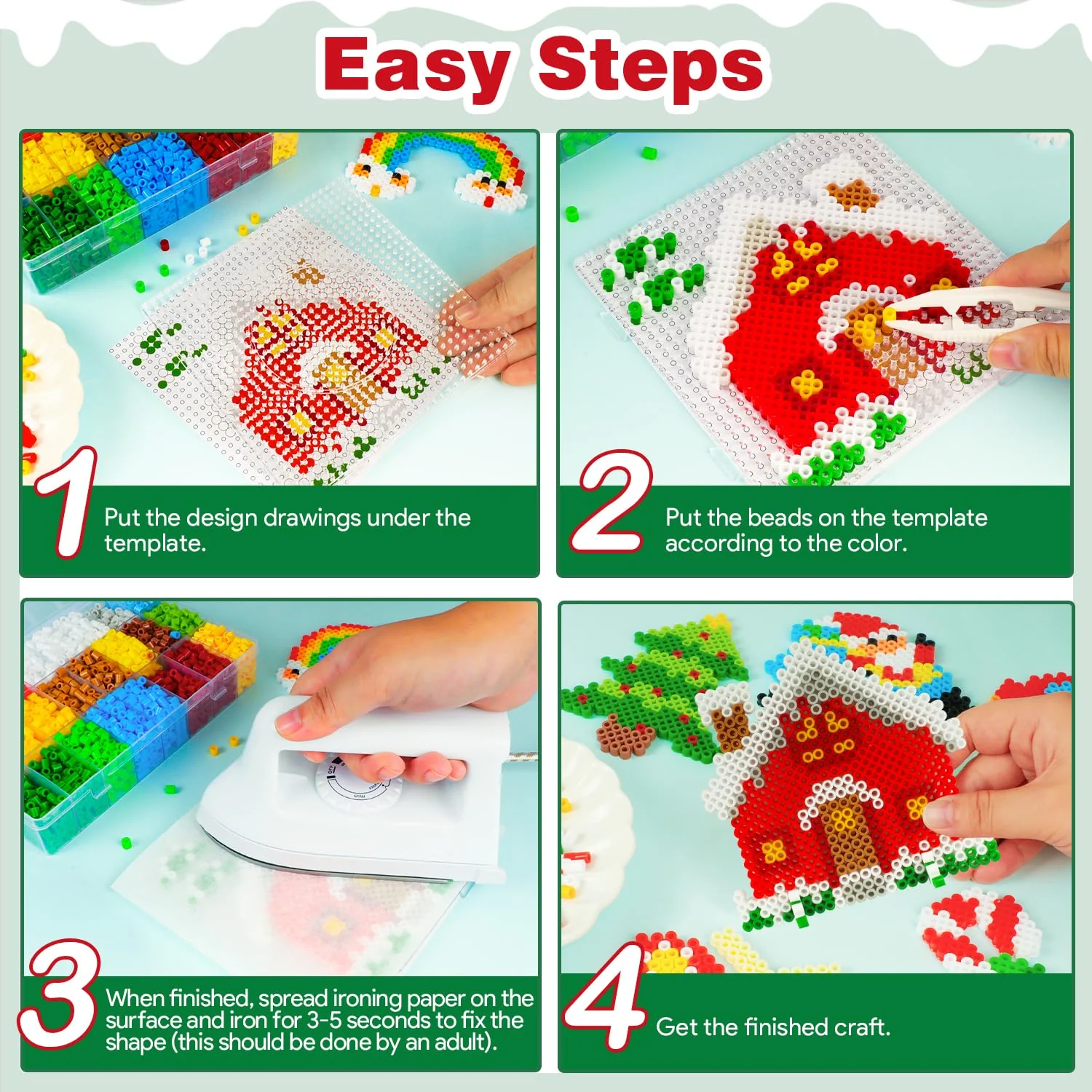 Easy Steps

1
Put the design drawings under the template.

2
Put the beads on the template according to the color.

3
When finished, spread ironing paper on the surface and iron for 3-5 seconds to fix the shape (this should be done by an adult).

4
Get the finished craft.